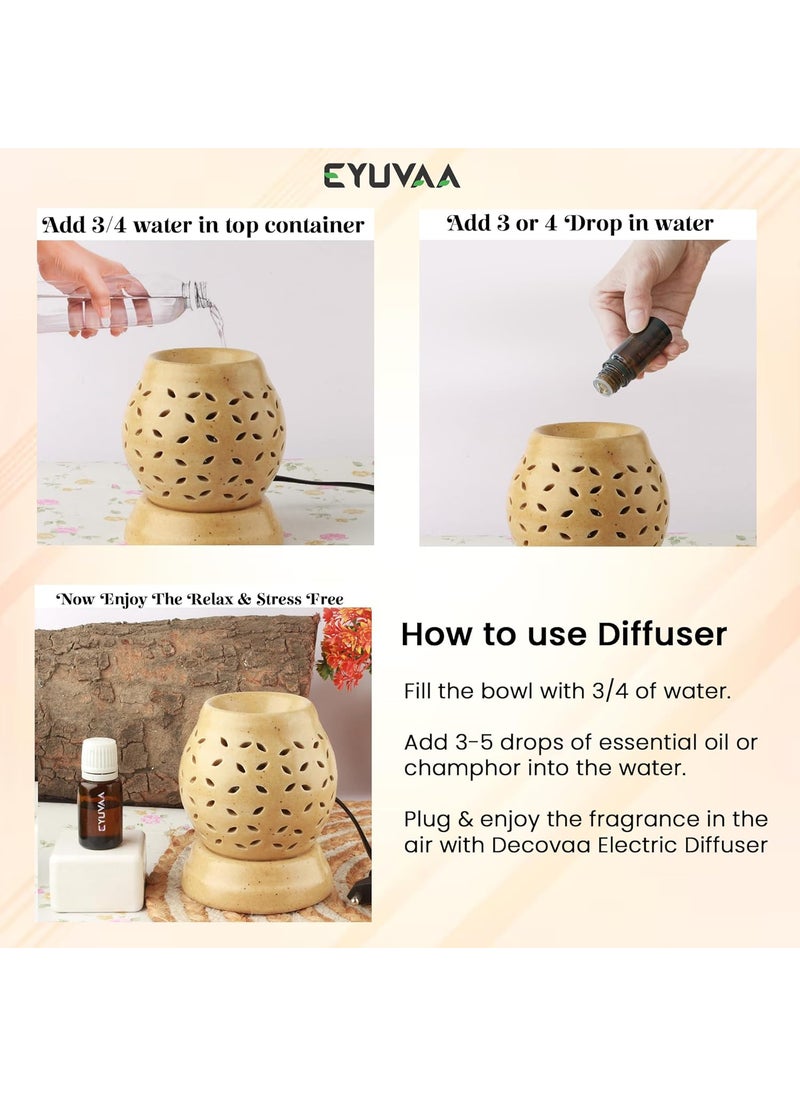 EYUVAA

Add 3/4 water in top container

Add 3 or 4 Drop in water

Now Enjoy The Relax & Stress Free

EYUVAA

How to use Diffuser

Fill the bowl with 3/4 of water.

Add 3-5 drops of essential oil or champhor into the water.

Plug & enjoy the fragrance in the air with Decovaa Electric Diffuser