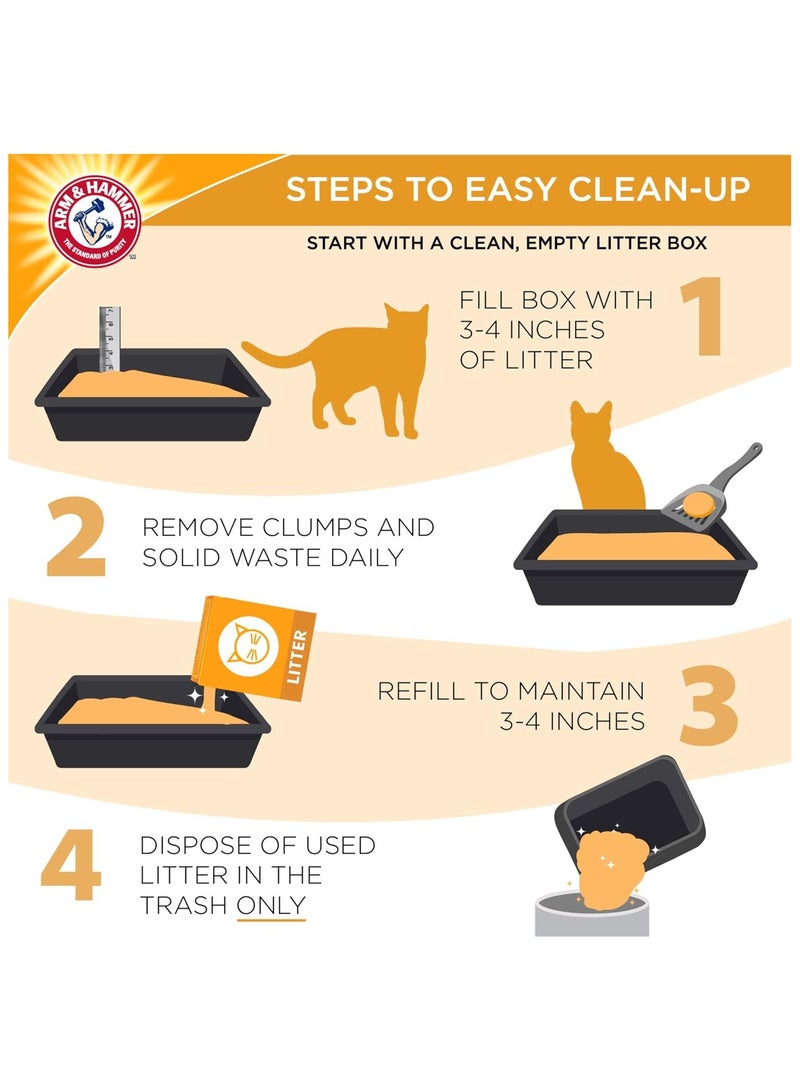 ARM & HAMMER
THE STANDARD OF PURITY

STEPS TO EASY CLEAN-UP

START WITH A CLEAN, EMPTY LITTER BOX

FILL BOX WITH 3-4 INCHES OF LITTER

1

2

REMOVE CLUMPS AND SOLID WASTE DAILY

LITTER

REFILL TO MAINTAIN 3-4 INCHES

3

4

DISPOSE OF USED LITTER IN THE TRASH ONLY