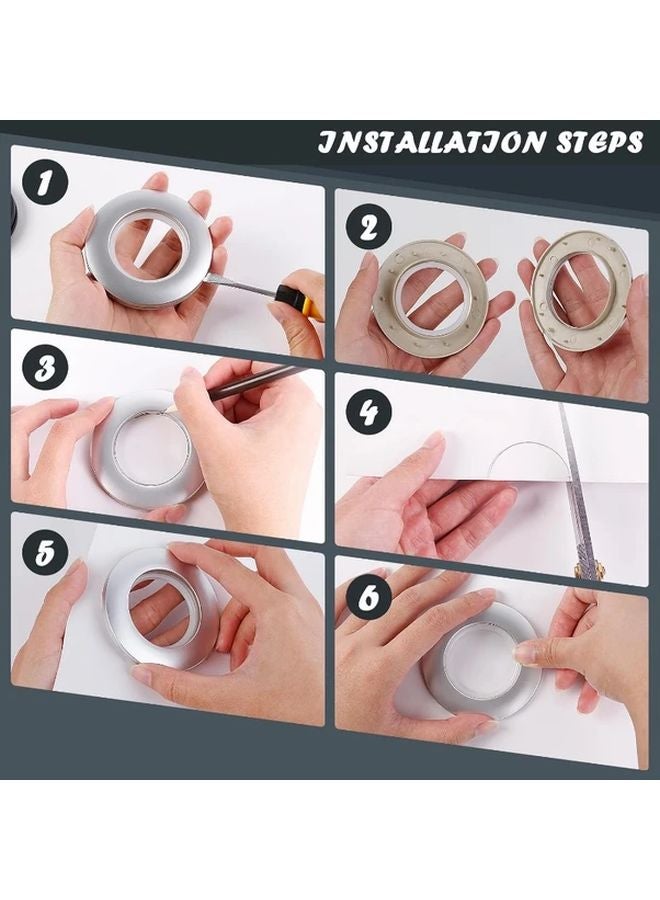 INSTALLATION STEPS

1

2

3

4

5

6