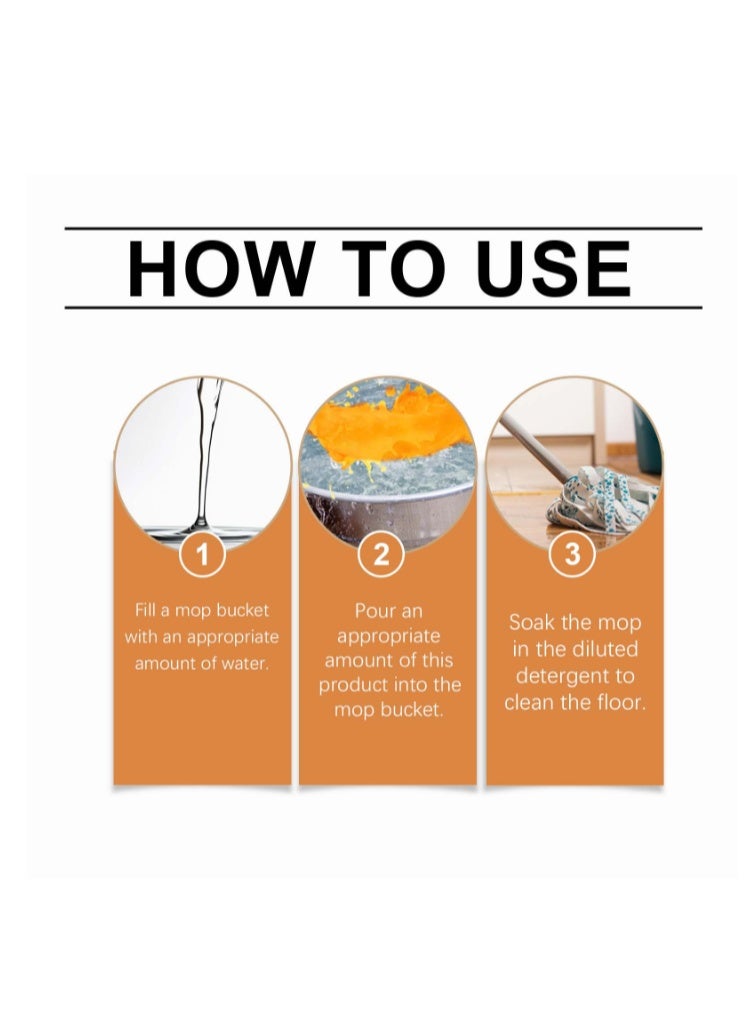 HOW TO USE

1

Fill a mop bucket with an appropriate amount of water.

2

Pour an appropriate amount of this product into the mop bucket.

3

Soak the mop in the diluted detergent to clean the floor.