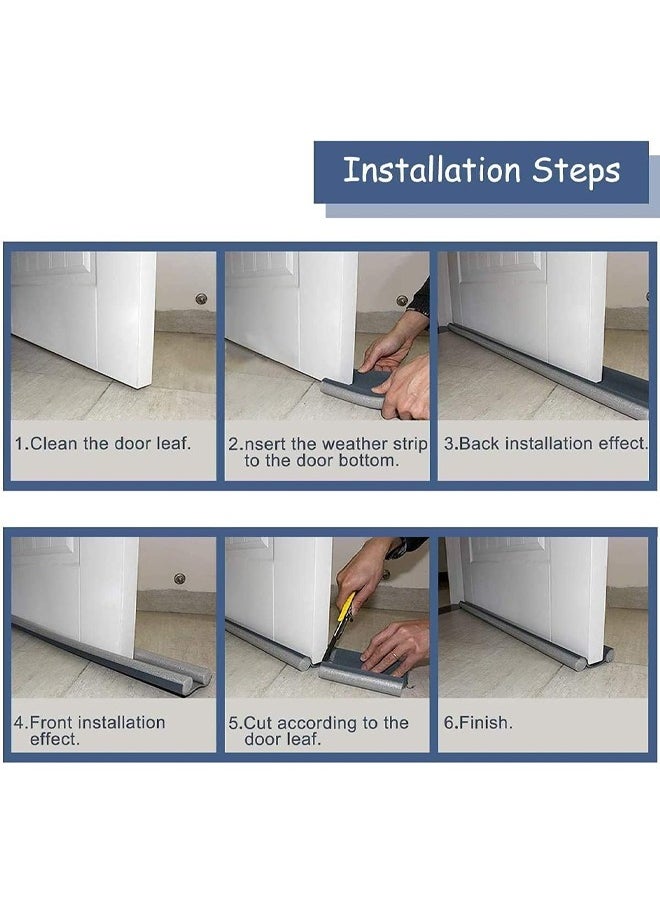 Installation Steps

1.Clean the door leaf.

2.nsert the weather strip to the door bottom.

3.Back installation effect.

4.Front installation effect.

5.Cut according to the door leaf.

6.Finish.