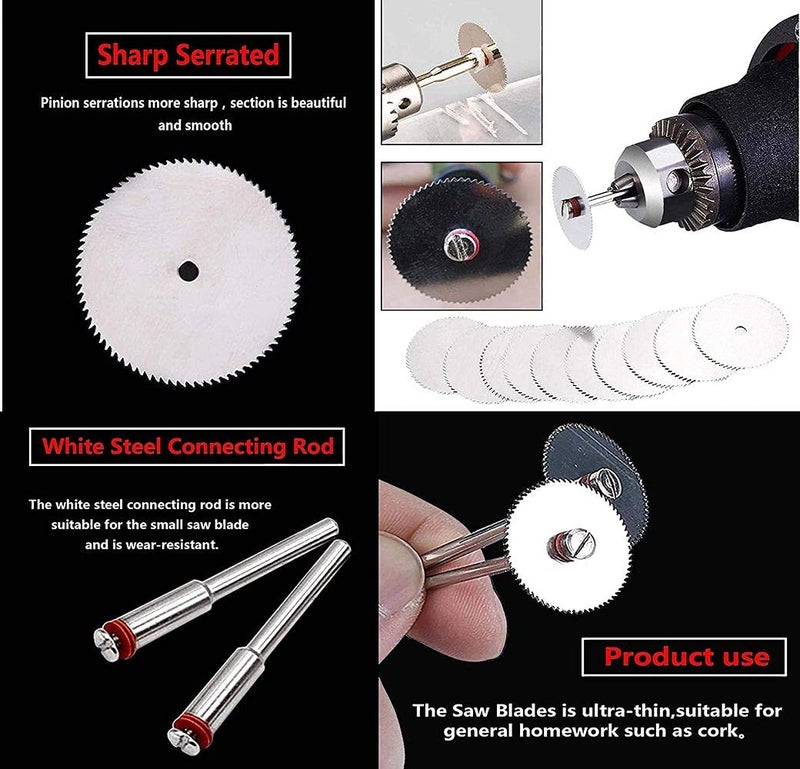 Sharp Serrated

Pinion serrations more sharp , section is beautiful and smooth

White Steel Connecting Rod

The white steel connecting rod is more suitable for the small saw blade and is wear-resistant.

Product use

The Saw Blades is ultra-thin,suitable for general homework such as cork。