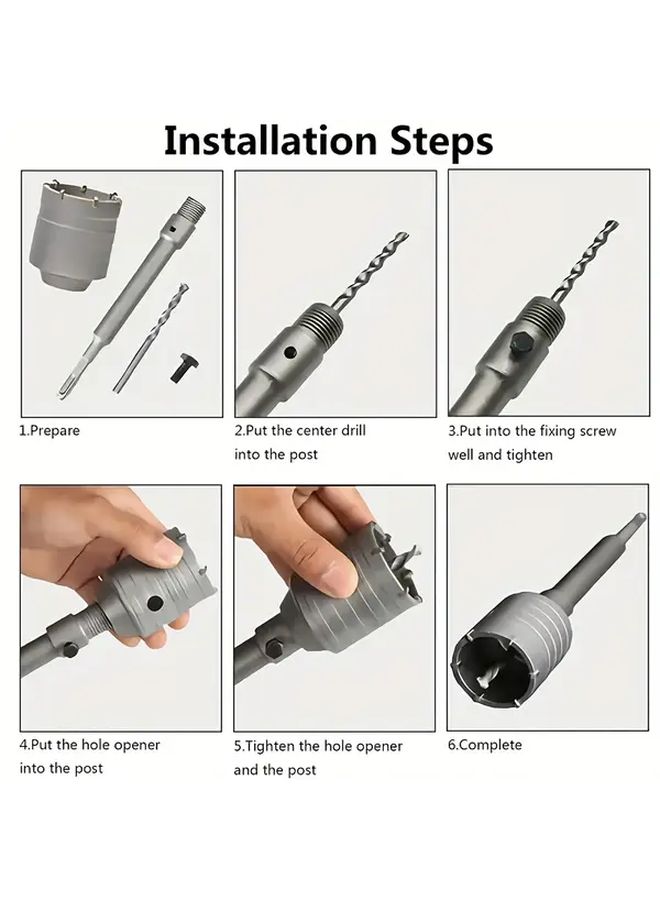 Installation Steps

1.Prepare

2.Put the center drill into the post

3.Put into the fixing screw well and tighten

4.Put the hole opener into the post

5.Tighten the hole opener and the post

6.Complete