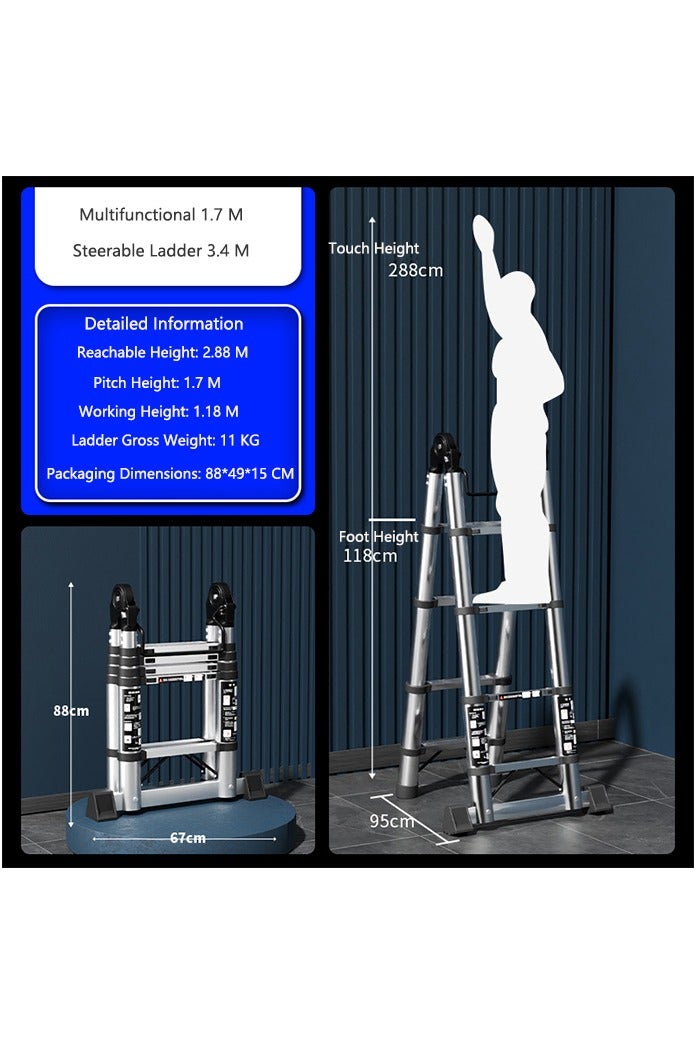 Multifunctional 1.7 M

Steerable Ladder 3.4 M

Detailed Information

Reachable Height: 2.88 M

Pitch Height: 1.7 M

Working Height: 1.18 M

Ladder Gross Weight: 11 KG

Packaging Dimensions: 88*49*15 CM

88cm

67cm

Touch Height
288cm

Foot Height
118cm

95cm