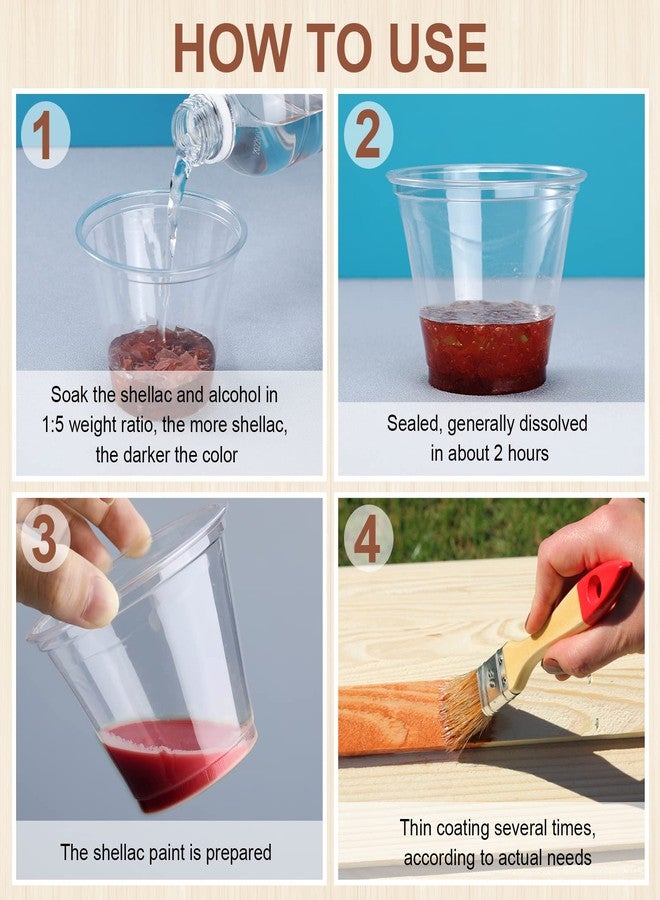 HOW TO USE

1

Soak the shellac and alcohol in 1:5 weight ratio, the more shellac, the darker the color

2

Sealed, generally dissolved in about 2 hours

3

The shellac paint is prepared

4

Thin coating several times, according to actual needs