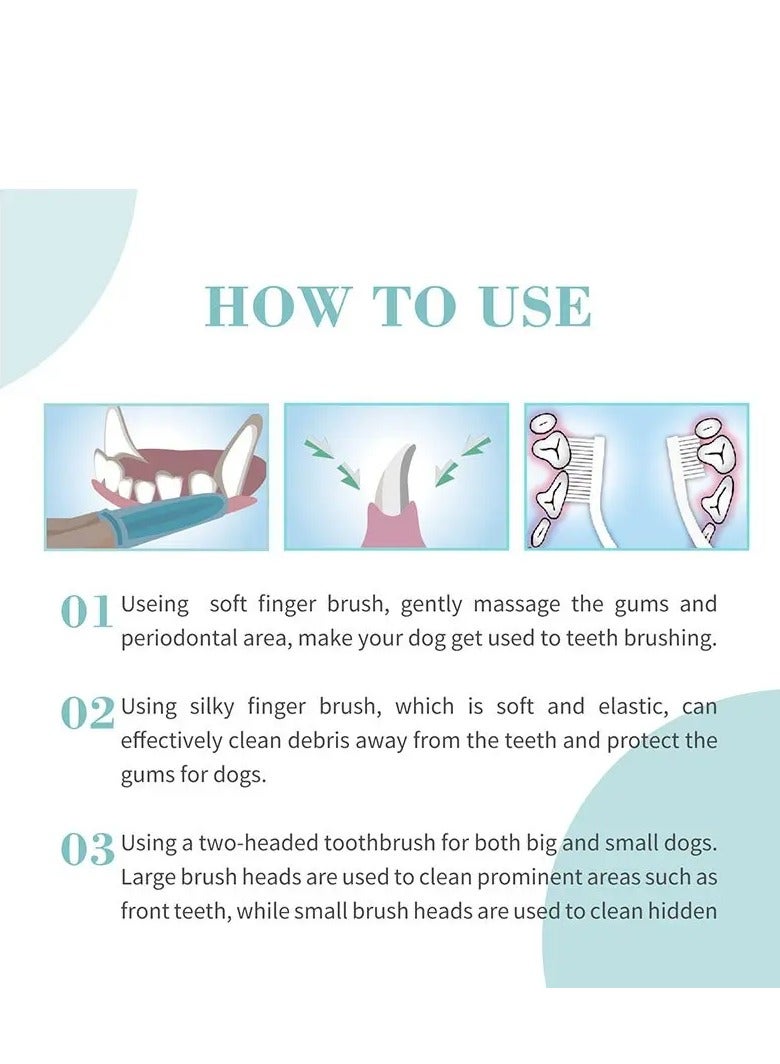 HOW TO USE

01 Useing soft finger brush, gently massage the gums and periodontal area, make your dog get used to teeth brushing.

02 Using silky finger brush, which is soft and elastic, can effectively clean debris away from the teeth and protect the gums for dogs.

03 Using a two-headed toothbrush for both big and small dogs. Large brush heads are used to clean prominent areas such as front teeth, while small brush heads are used to clean hidden