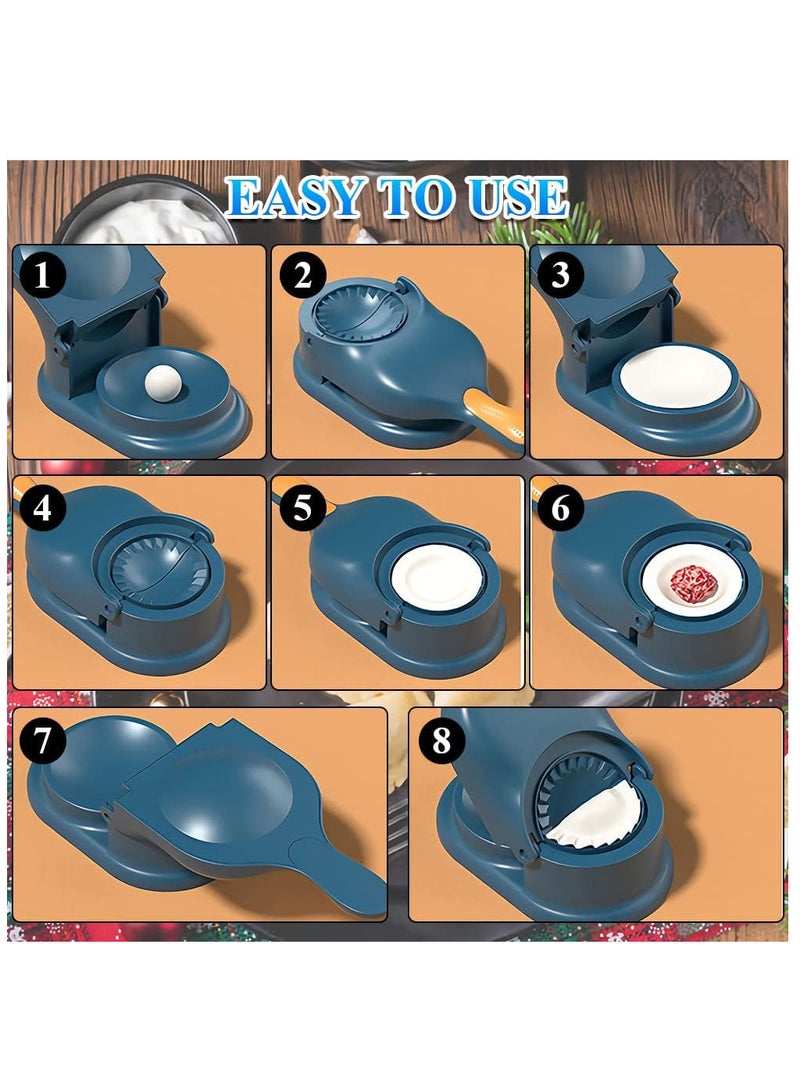 EASY TO USE

1

2

3

4

5

6

7

8