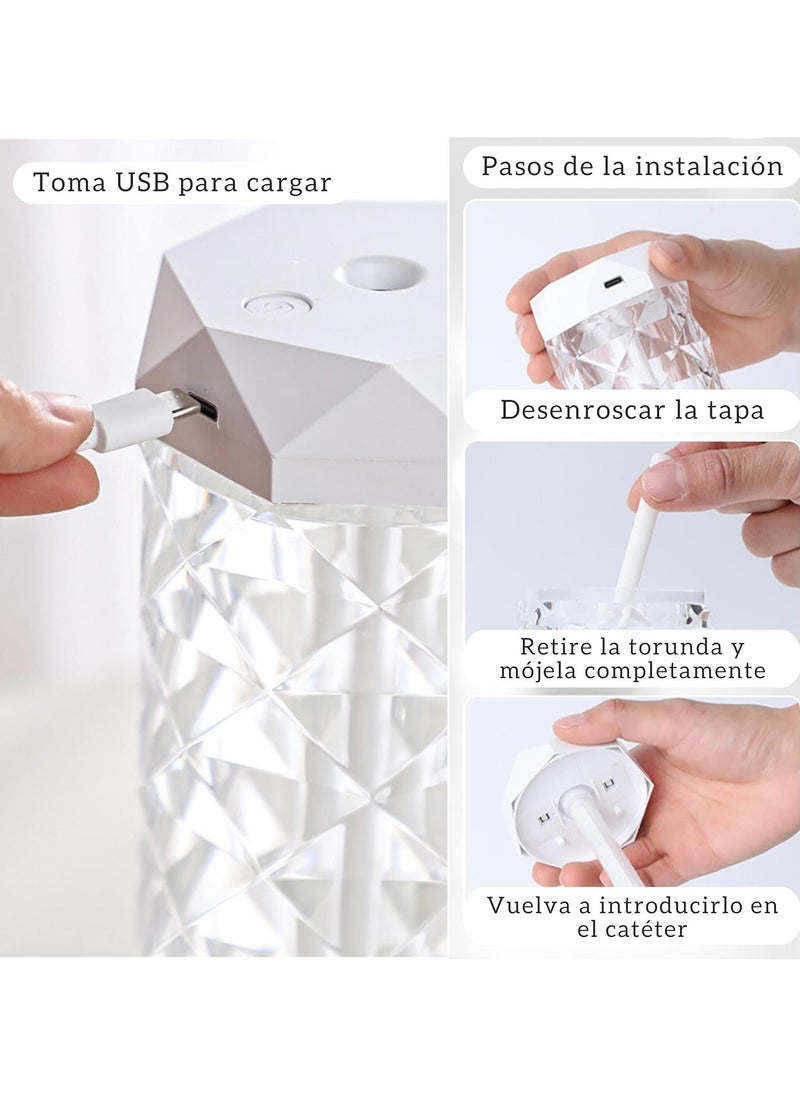 Toma USB para cargar

Pasos de la instalación

Desenroscar la tapa

Retire la torunda y mójela completamente

Vuelva a introducirlo en el catéter