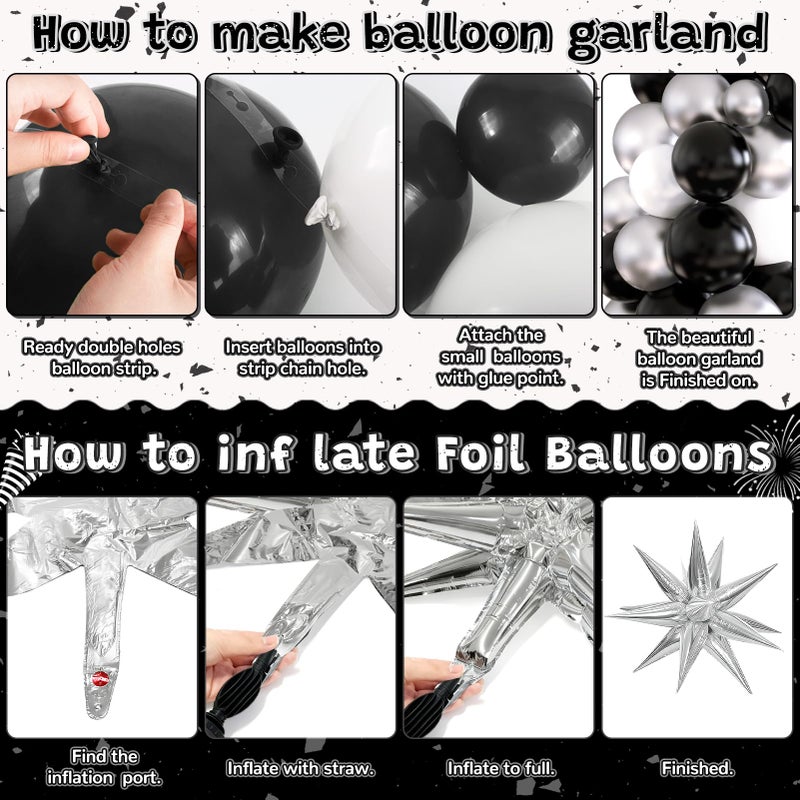 How to make balloon garland

Ready double holes balloon strip.

Insert balloons into strip chain hole.

Attach the small balloons with glue point.

The beautiful balloon garland is Finished on.

How to inf late Foil Balloons

Find the inflation port.

Inflate with straw.

Inflate to full.

Finished.