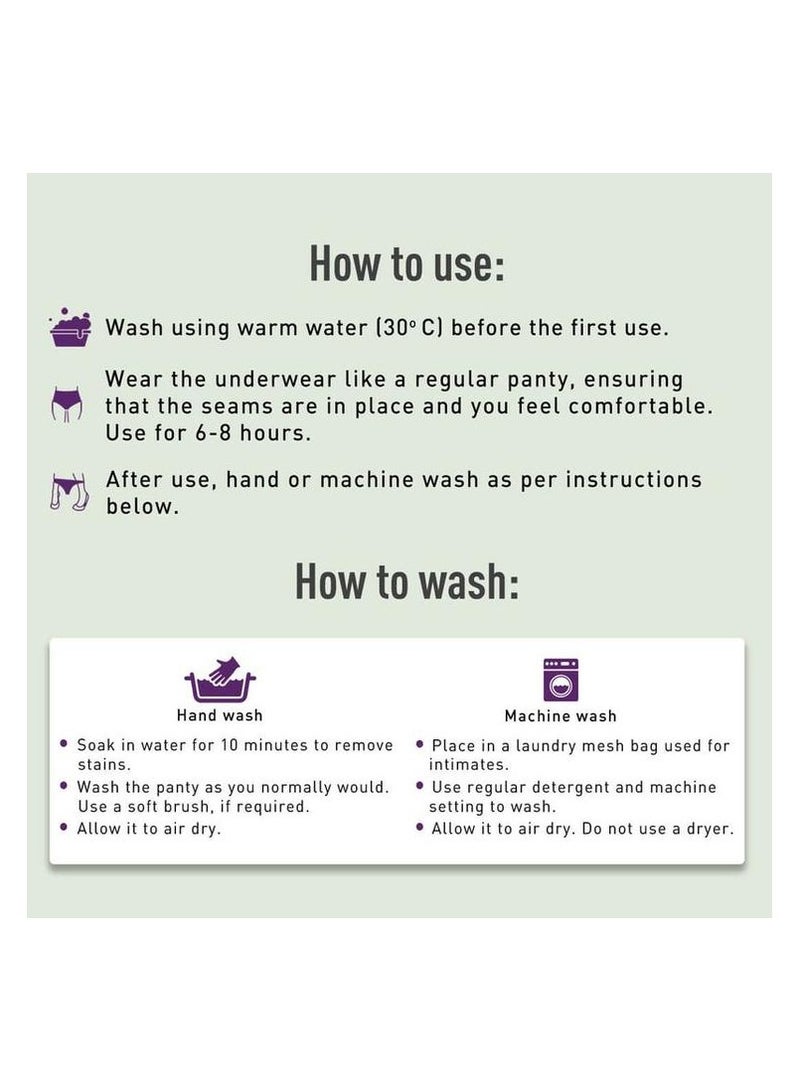 How to use:

Wash using warm water (30° C) before the first use.

Wear the underwear like a regular panty, ensuring that the seams are in place and you feel comfortable. Use for 6-8 hours.

After use, hand or machine wash as per instructions below.

How to wash:

Hand wash

• Soak in water for 10 minutes to remove stains.
• Wash the panty as you normally would. Use a soft brush, if required.
• Allow it to air dry.

Machine wash

• Place in a laundry mesh bag used for intimates.
• Use regular detergent and machine setting to wash.
• Allow it to air dry. Do not use a dryer.