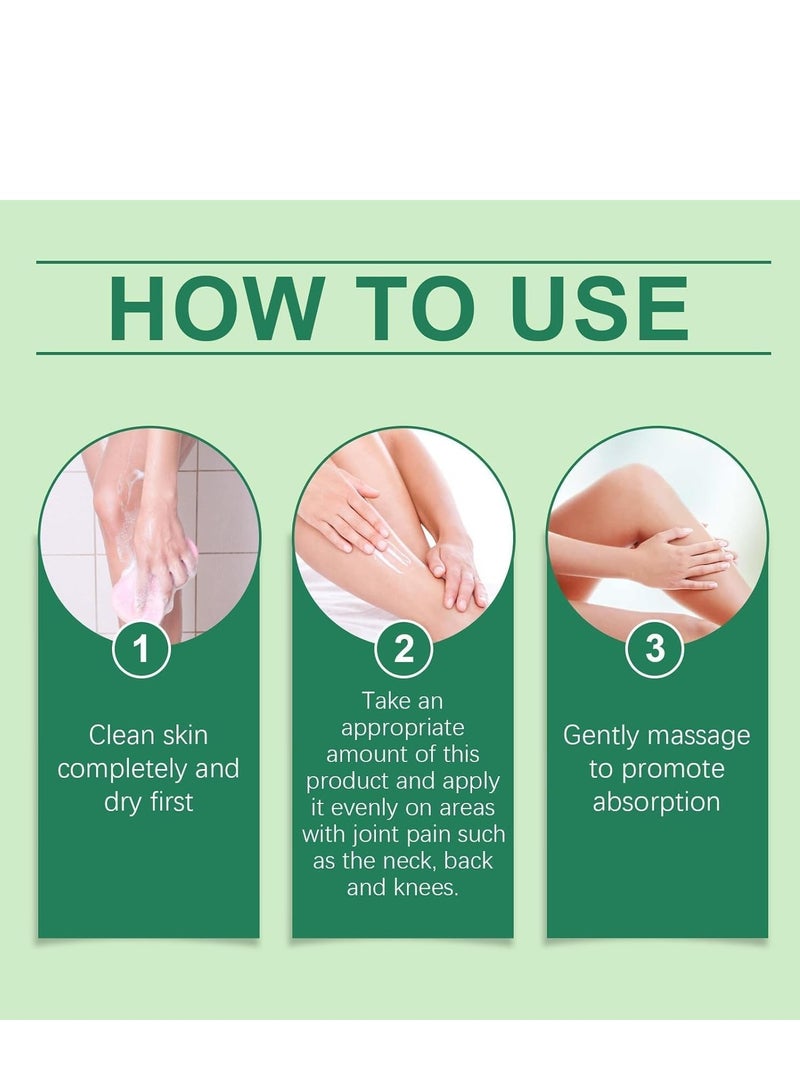 HOW TO USE

1

Clean skin completely and dry first

2

Take an appropriate amount of this product and apply it evenly on areas with joint pain such as the neck, back and knees.

3

Gently massage to promote absorption