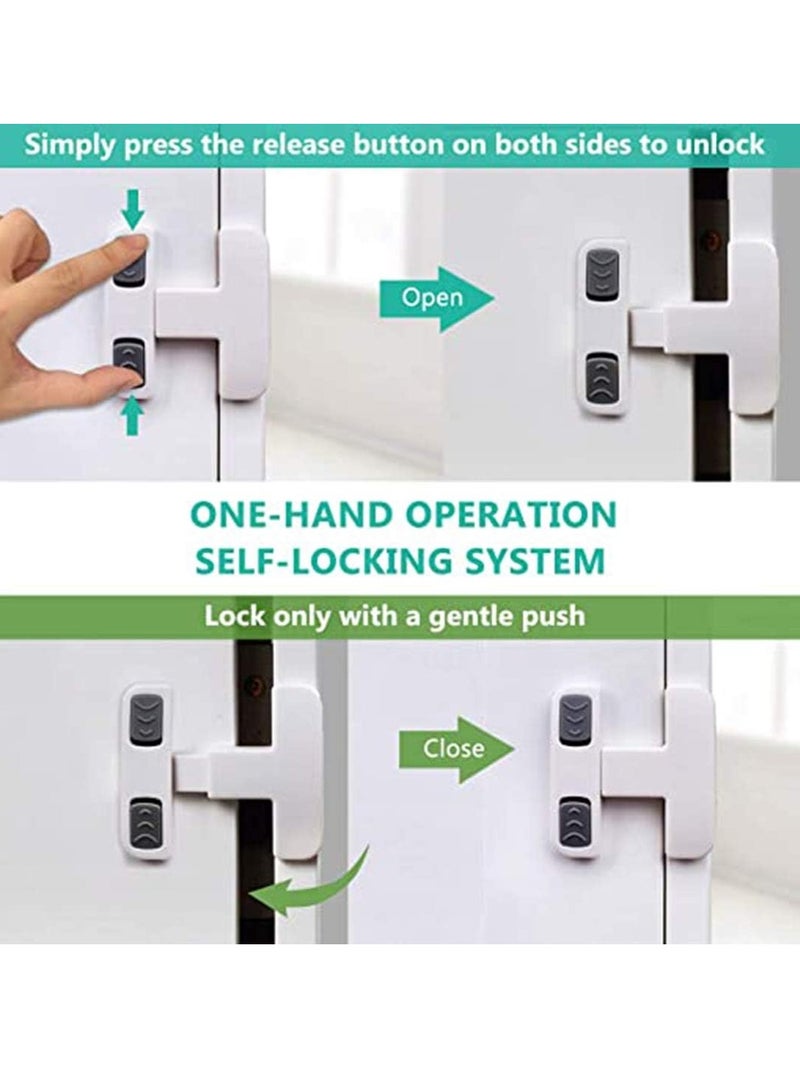 Simply press the release button on both sides to unlock

Open

ONE-HAND OPERATION
SELF-LOCKING SYSTEM

Lock only with a gentle push

Close