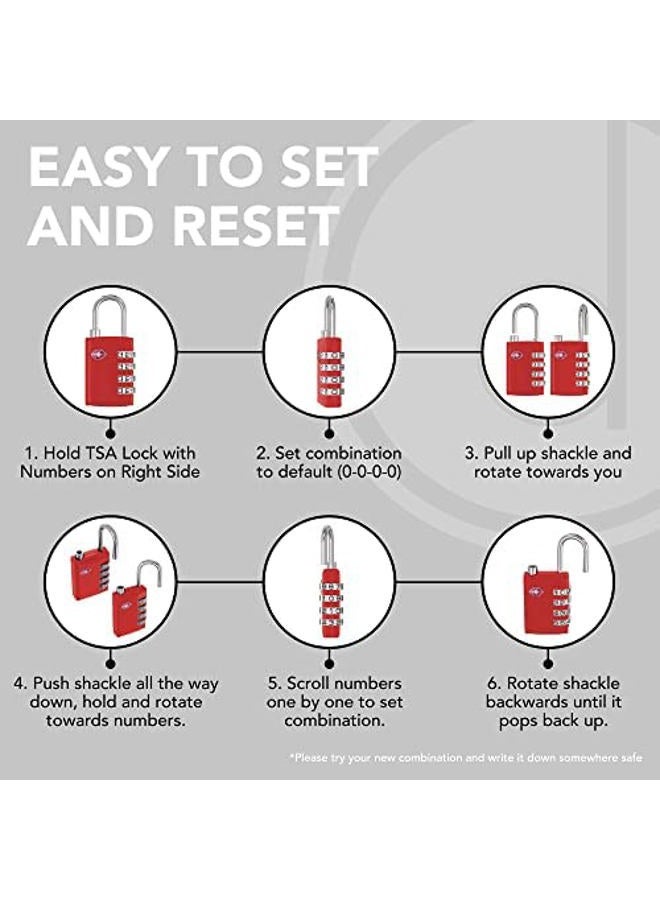 EASY TO SET AND RESET

1. Hold TSA Lock with Numbers on Right Side

2. Set combination to default (0-0-0-0)

3. Pull up shackle and rotate towards you

4. Push shackle all the way down, hold and rotate towards numbers.

5. Scroll numbers one by one to set combination.

6. Rotate shackle backwards until it pops back up.

*Please try your new combination and write it down somewhere safe