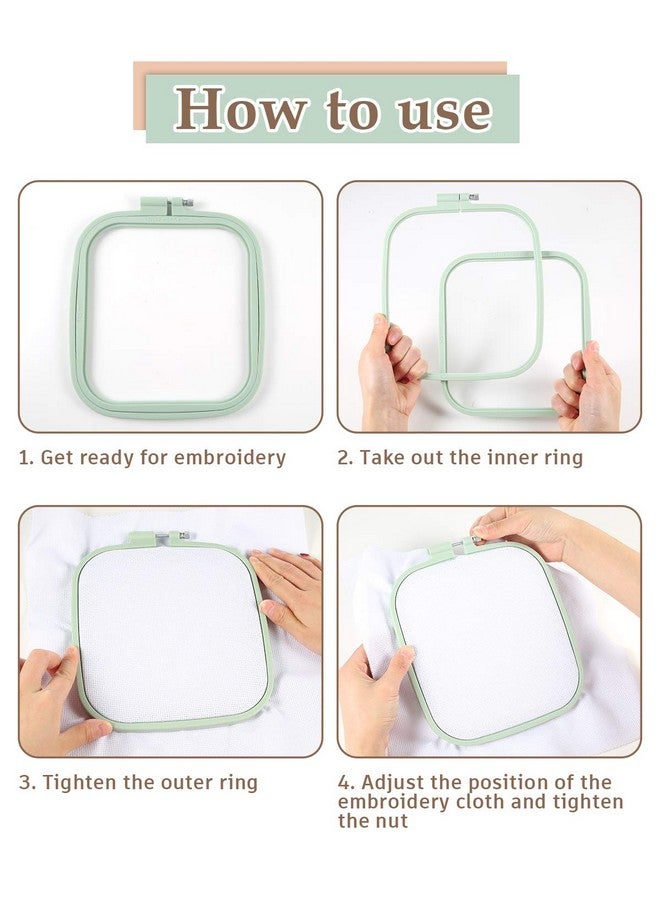 How to use

1. Get ready for embroidery

2. Take out the inner ring

3. Tighten the outer ring

4. Adjust the position of the embroidery cloth and tighten the nut