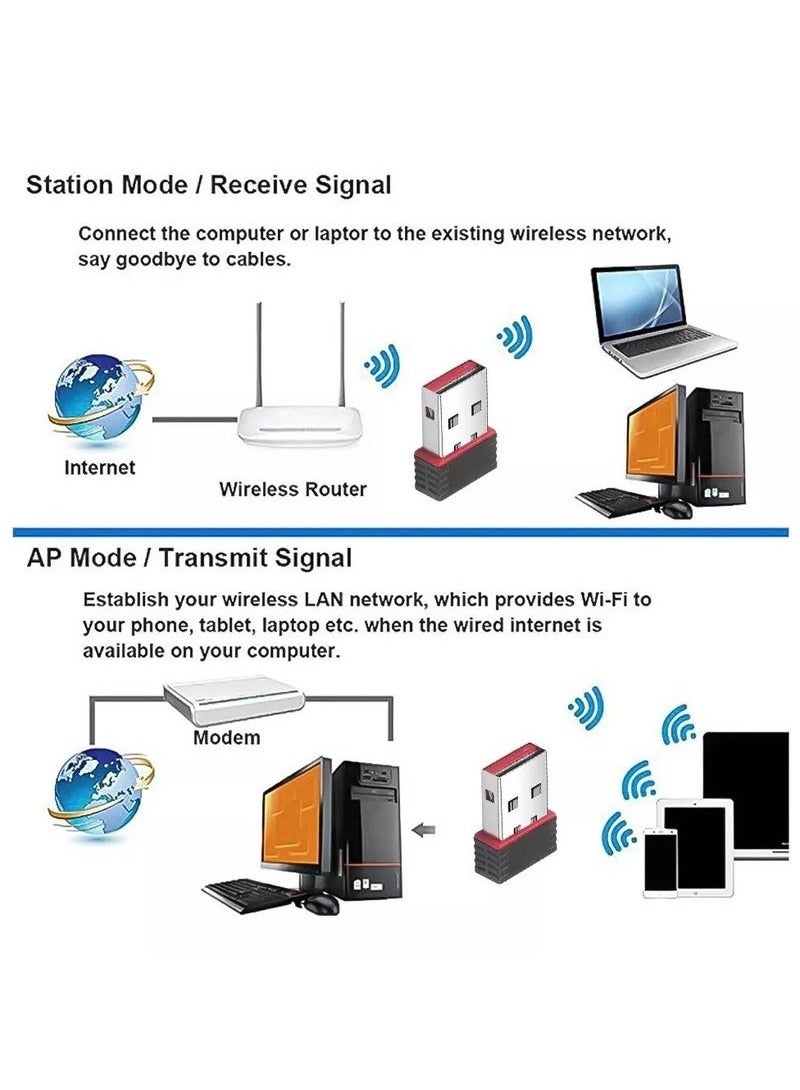 Station Mode / Receive Signal

Connect the computer or laptor to the existing wireless network, say goodbye to cables.

Internet

Wireless Router

AP Mode / Transmit Signal

Establish your wireless LAN network, which provides Wi-Fi to your phone, tablet, laptop etc. when the wired internet is available on your computer.

Modem