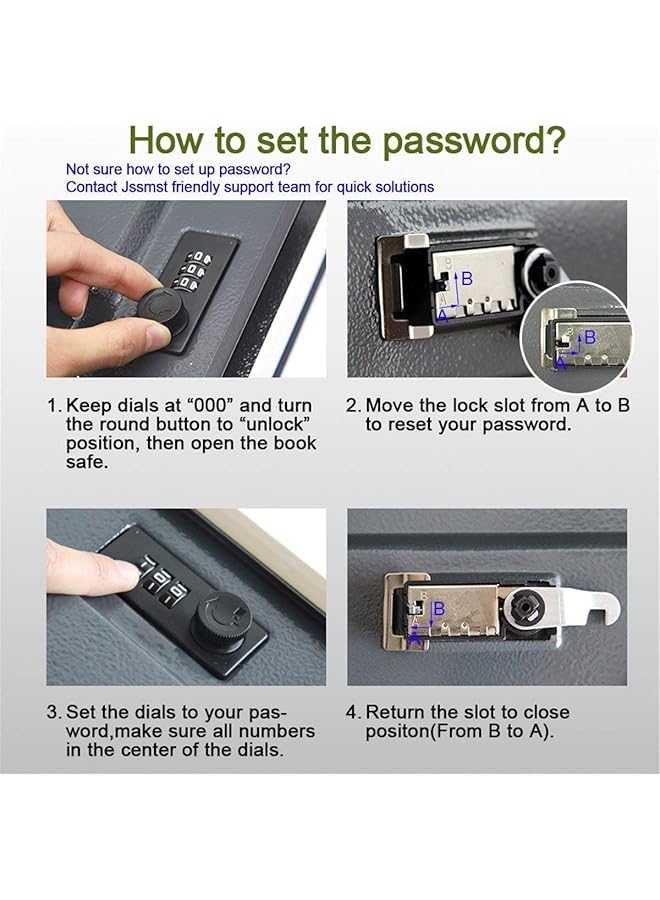 How to set the password?

Not sure how to set up password?
Contact Jssmst friendly support team for quick solutions

B
A

B
A

1. Keep dials at “000” and turn the round button to “unlock” position, then open the book safe.

2. Move the lock slot from A to B to reset your password.

B
A

3. Set the dials to your password,make sure all numbers in the center of the dials.

4. Return the slot to close positon(From B to A).