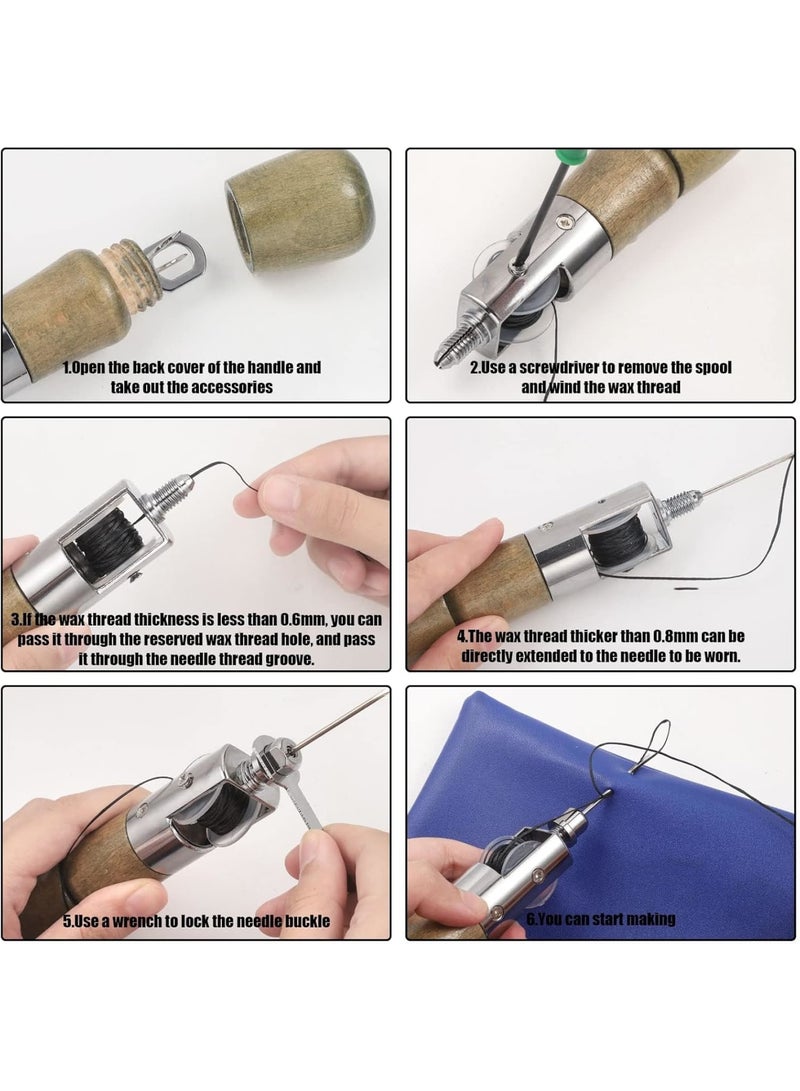 1.Open the back cover of the handle and take out the accessories

2.Use a screwdriver to remove the spool and wind the wax thread

3.If the wax thread thickness is less than 0.6mm, you can pass it through the reserved wax thread hole, and pass it through the needle thread groove.

4.The wax thread thicker than 0.8mm can be directly extended to the needle to be worn.

5.Use a wrench to lock the needle buckle

6.You can start making