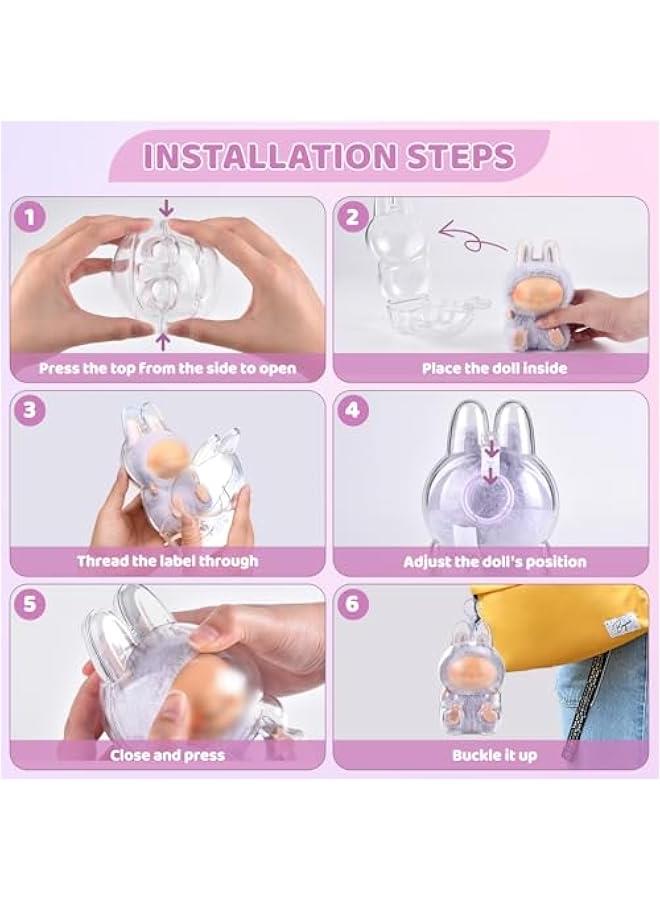 INSTALLATION STEPS

1
Press the top from the side to open

2
Place the doll inside

3
Thread the label through

4
Adjust the doll's position

5
Close and press

6
Buckle it up