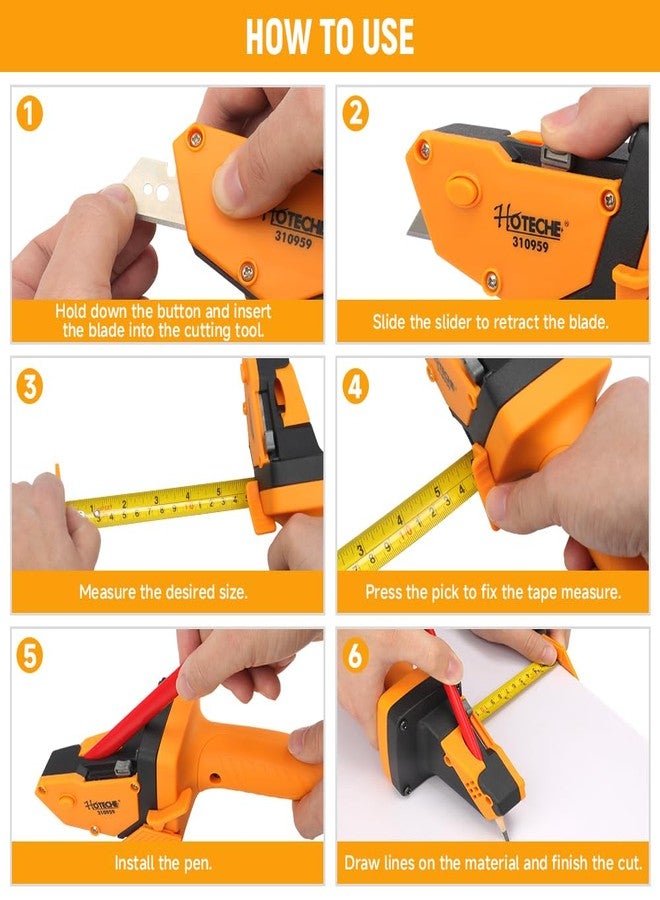 HOW TO USE

1

HOTECHE
310959

Hold down the button and insert the blade into the cutting tool.

2

HOTECHE®
310959

Slide the slider to retract the blade.

3

Measure the desired size.

4

Press the pick to fix the tape measure.

5

HOTECHE
310959

Install the pen.

6

Draw lines on the material and finish the cut.