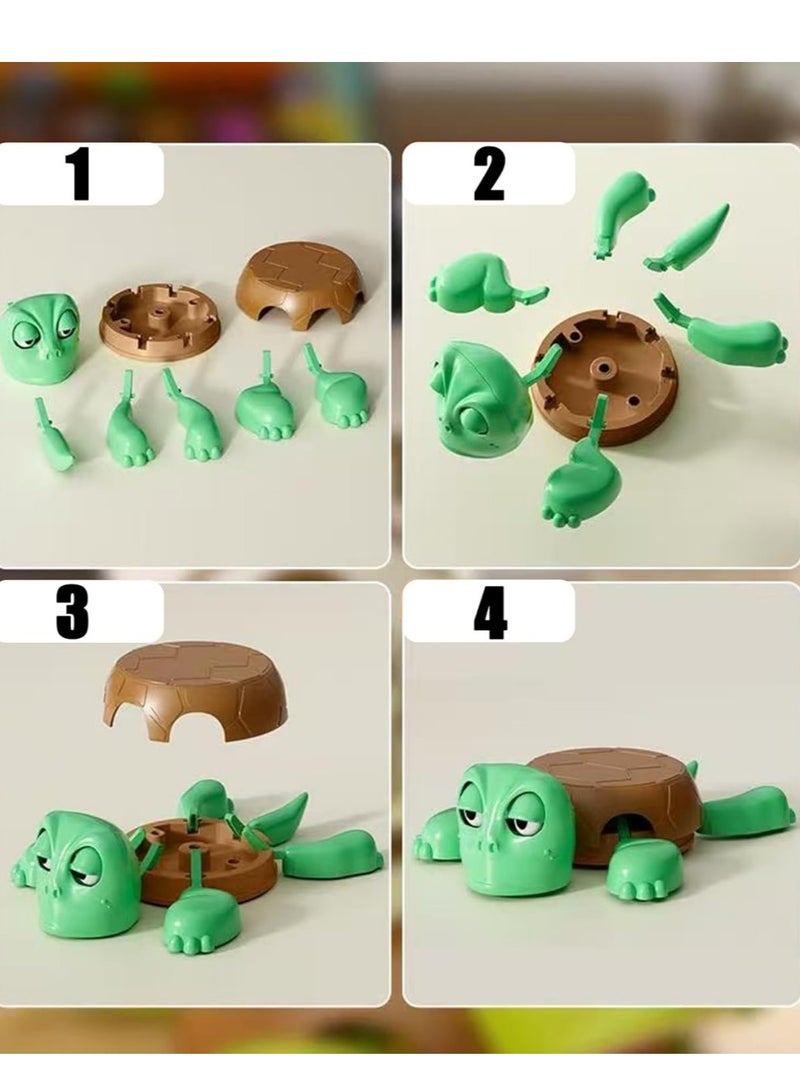 1

2

3

4