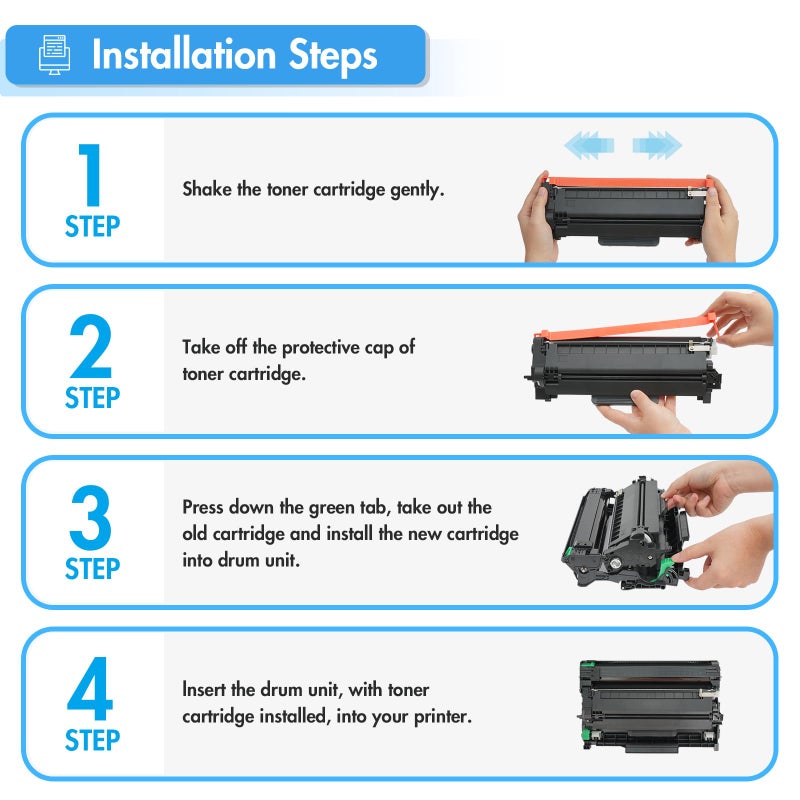 Installation Steps

1
STEP
Shake the toner cartridge gently.

2
STEP
Take off the protective cap of toner cartridge.

3
STEP
Press down the green tab, take out the old cartridge and install the new cartridge into drum unit.

4
STEP
Insert the drum unit, with toner cartridge installed, into your printer.