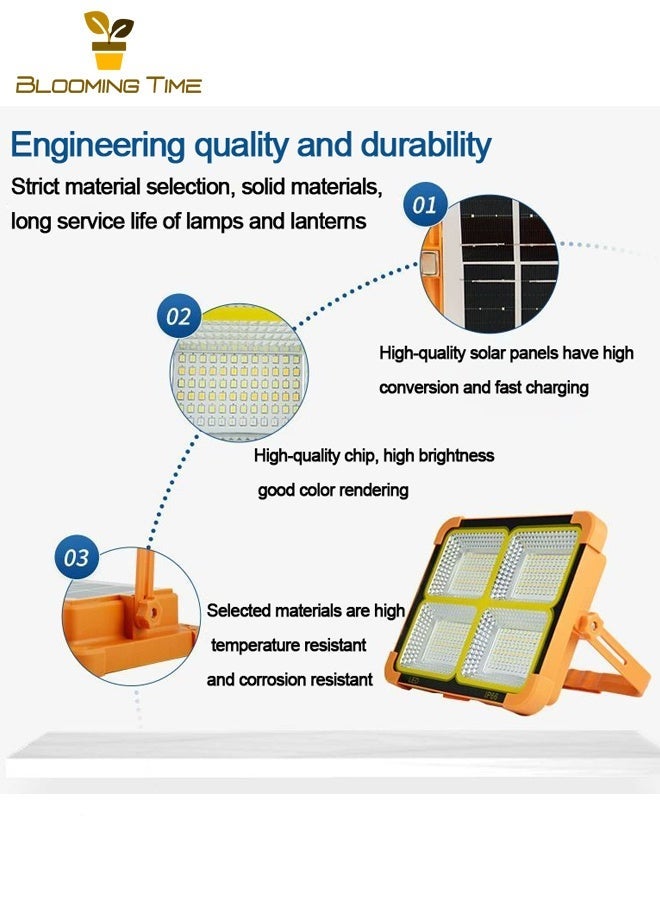 BLOOMING TIME

Engineering quality and durability

Strict material selection, solid materials, long service life of lamps and lanterns

01

High-quality solar panels have high conversion and fast charging

02

High-quality chip, high brightness good color rendering

03

Selected materials are high temperature resistant and corrosion resistant

LED

IP66