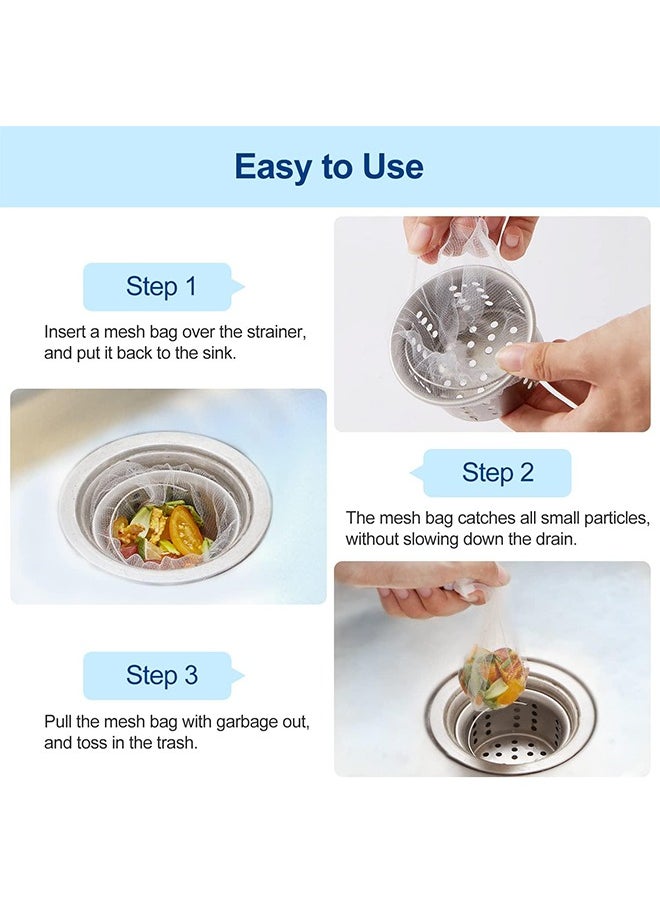 Easy to Use

Step 1

Insert a mesh bag over the strainer, and put it back to the sink.

Step 2

The mesh bag catches all small particles, without slowing down the drain.

Step 3

Pull the mesh bag with garbage out, and toss in the trash.