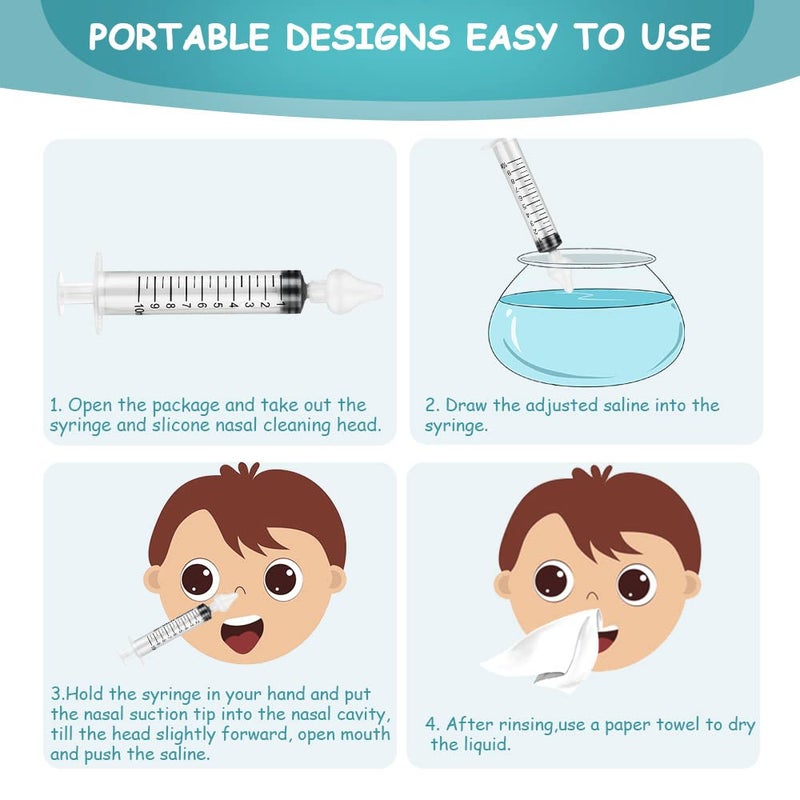 PORTABLE DESIGNS EASY TO USE

1 2 3 4 5 6 7 8 9 10ml

1. Open the package and take out the syringe and slicone nasal cleaning head.

2. Draw the adjusted saline into the syringe.

3.Hold the syringe in your hand and put the nasal suction tip into the nasal cavity, till the head slightly forward, open mouth and push the saline.

4. After rinsing,use a paper towel to dry the liquid.