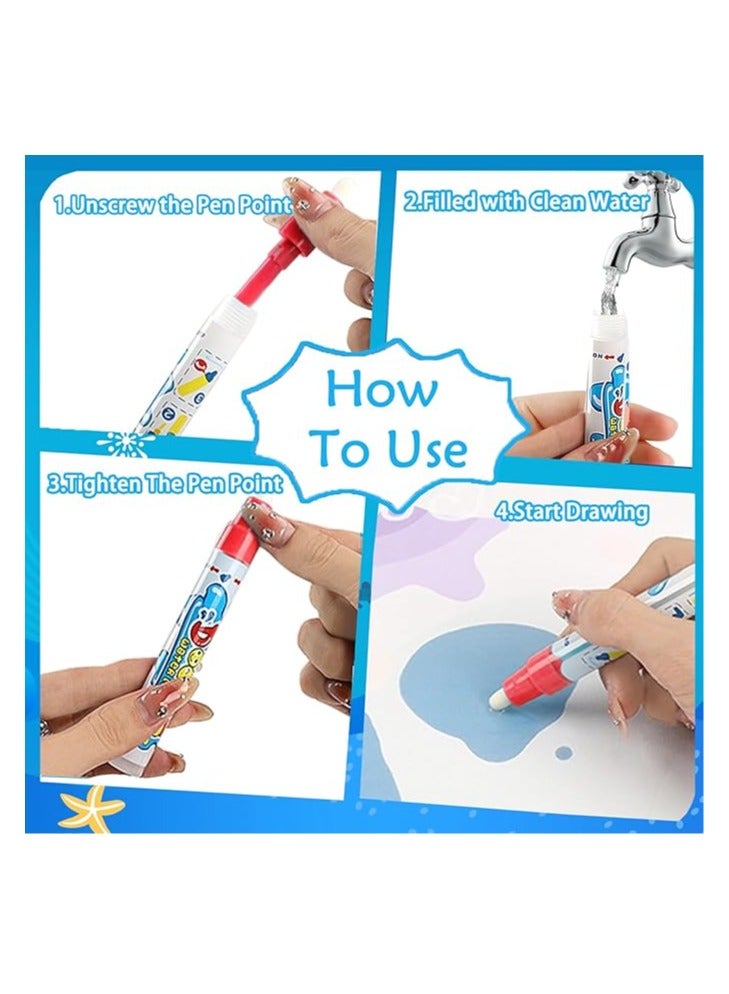 1.Unscrew the Pen Point

2.Filled with Clean Water

How To Use

3.Tighten The Pen Point

4.Start Drawing