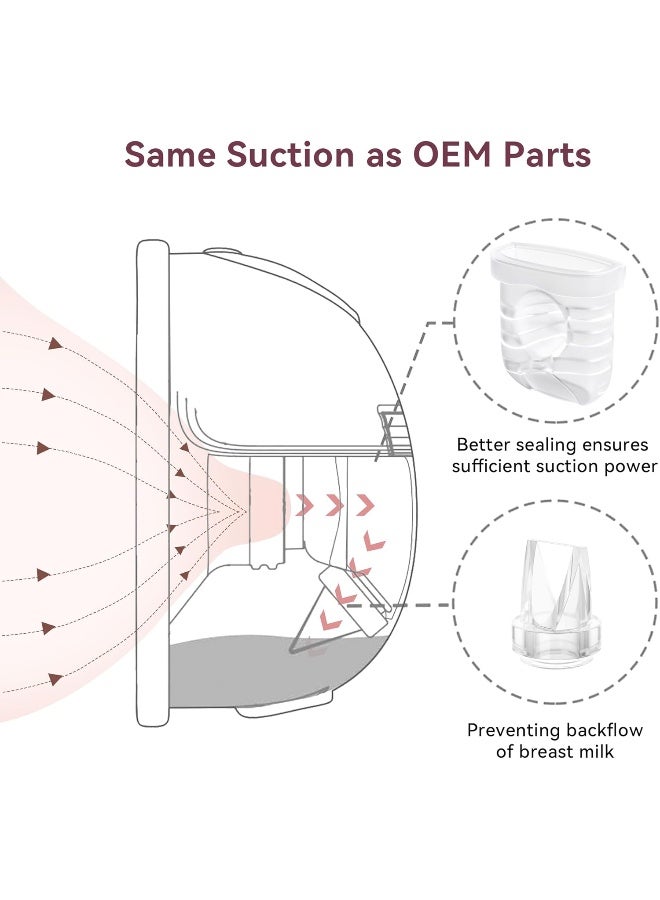 Same Suction as OEM Parts

Better sealing ensures sufficient suction power

Preventing backflow of breast milk