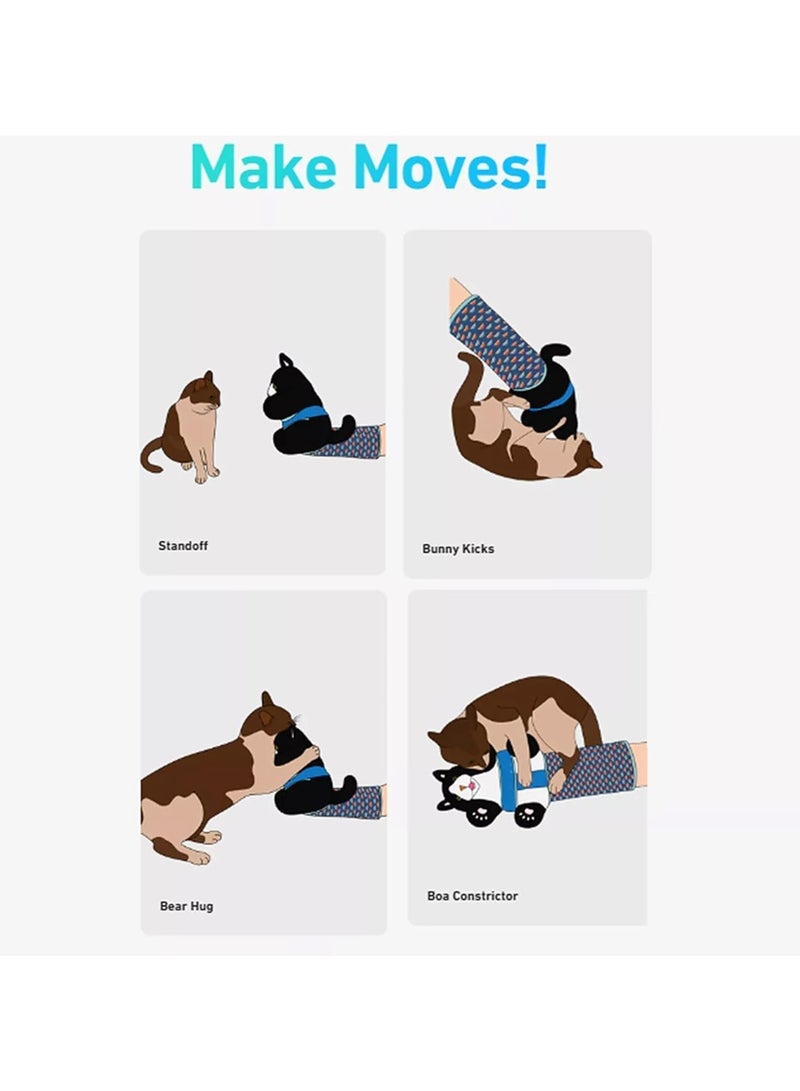 Make Moves!

Standoff

Bunny Kicks

Bear Hug

Boa Constrictor