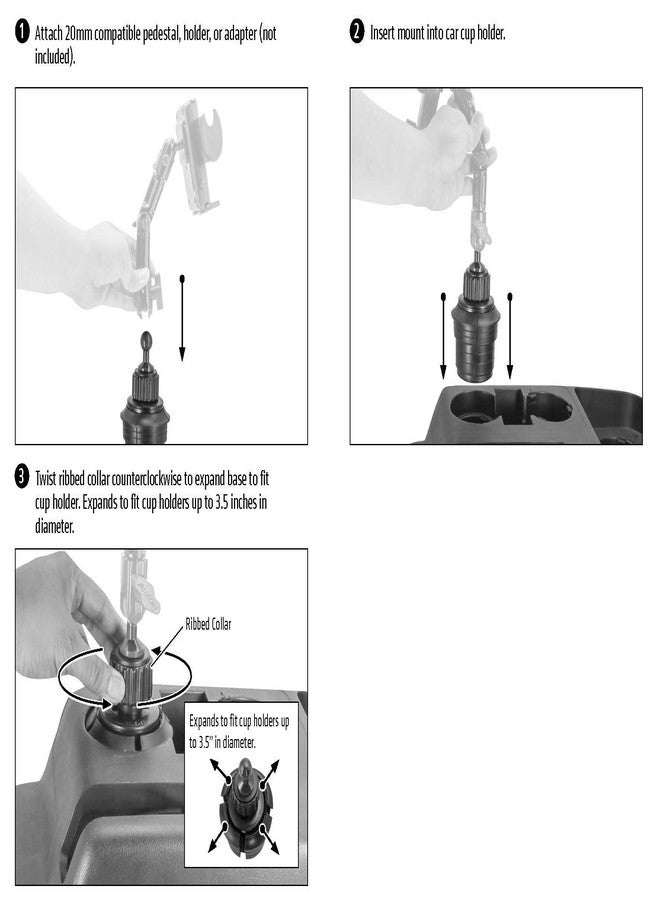 1 Attach 20mm compatible pedestal, holder, or adapter (not included).

2 Insert mount into car cup holder.

3 Twist ribbed collar counterclockwise to expand base to fit cup holder. Expands to fit cup holders up to 3.5 inches in diameter.

Ribbed Collar

Expands to fit cup holders up to 3.5" in diameter.