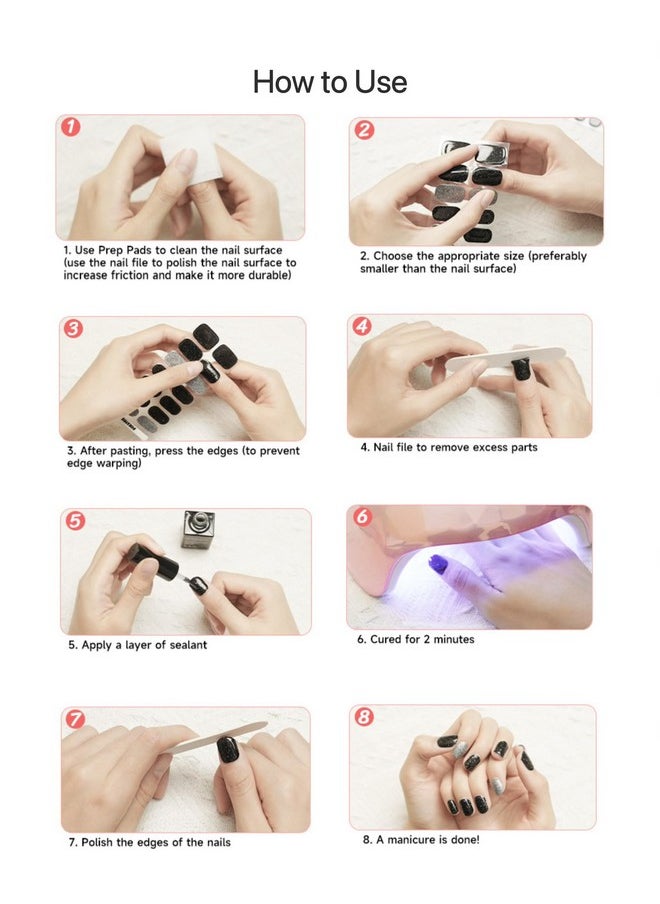 How to Use

1

1. Use Prep Pads to clean the nail surface (use the nail file to polish the nail surface to increase friction and make it more durable)

2

2. Choose the appropriate size (preferably smaller than the nail surface)

3

3. After pasting, press the edges (to prevent edge warping)

4

4. Nail file to remove excess parts

5

5. Apply a layer of sealant

6

6. Cured for 2 minutes

7

7. Polish the edges of the nails

8

8. A manicure is done!