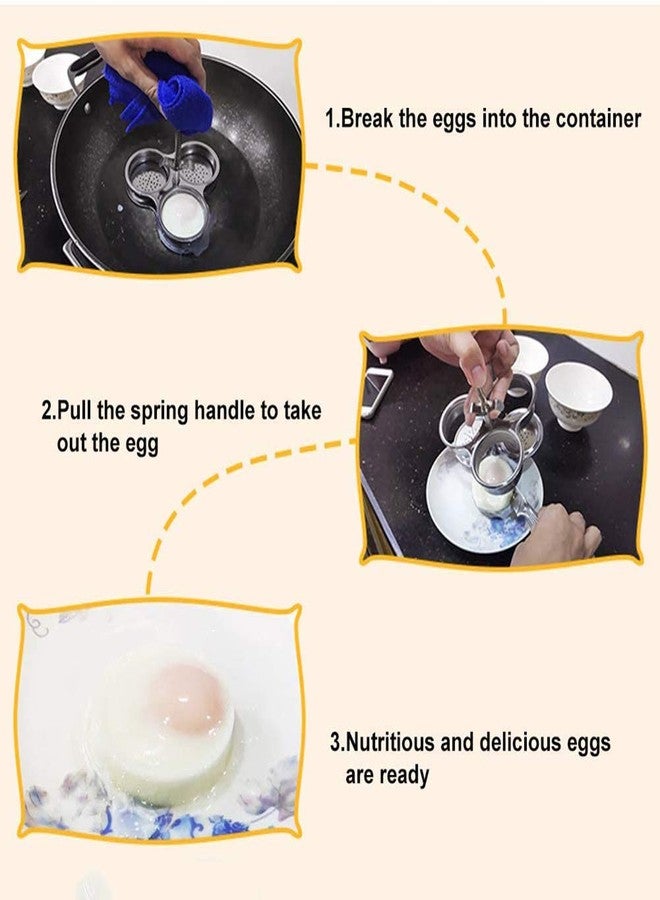 1.Break the eggs into the container

2.Pull the spring handle to take out the egg

3.Nutritious and delicious eggs are ready