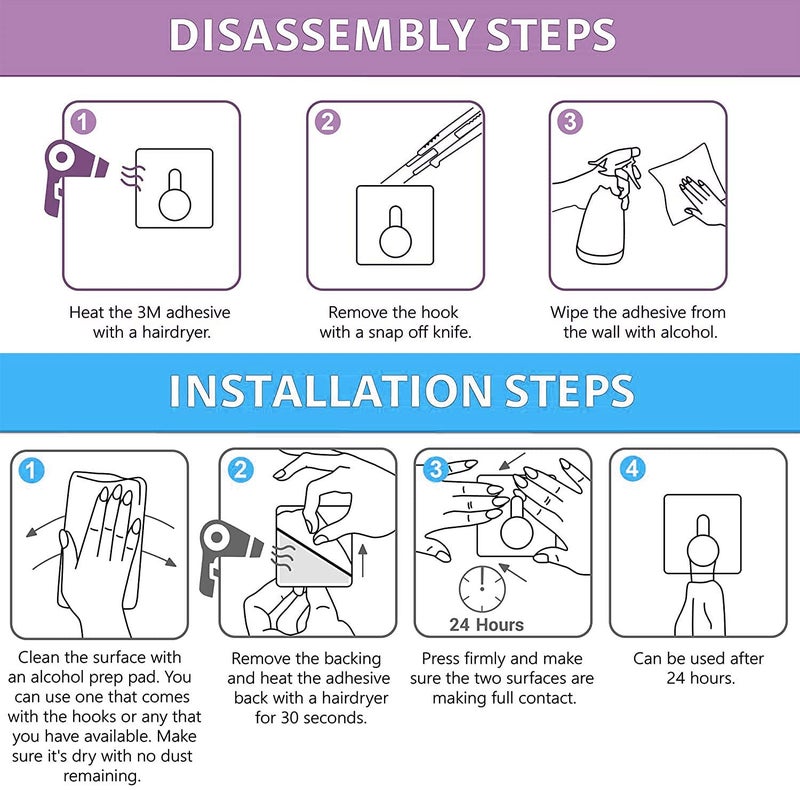 DISASSEMBLY STEPS

1

Heat the 3M adhesive with a hairdryer.

2

Remove the hook with a snap off knife.

3

Wipe the adhesive from the wall with alcohol.

INSTALLATION STEPS

1

Clean the surface with an alcohol prep pad. You can use one that comes with the hooks or any that you have available. Make sure it's dry with no dust remaining.

2

Remove the backing and heat the adhesive back with a hairdryer for 30 seconds.

3

24 Hours

Press firmly and make sure the two surfaces are making full contact.

4

Can be used after 24 hours.