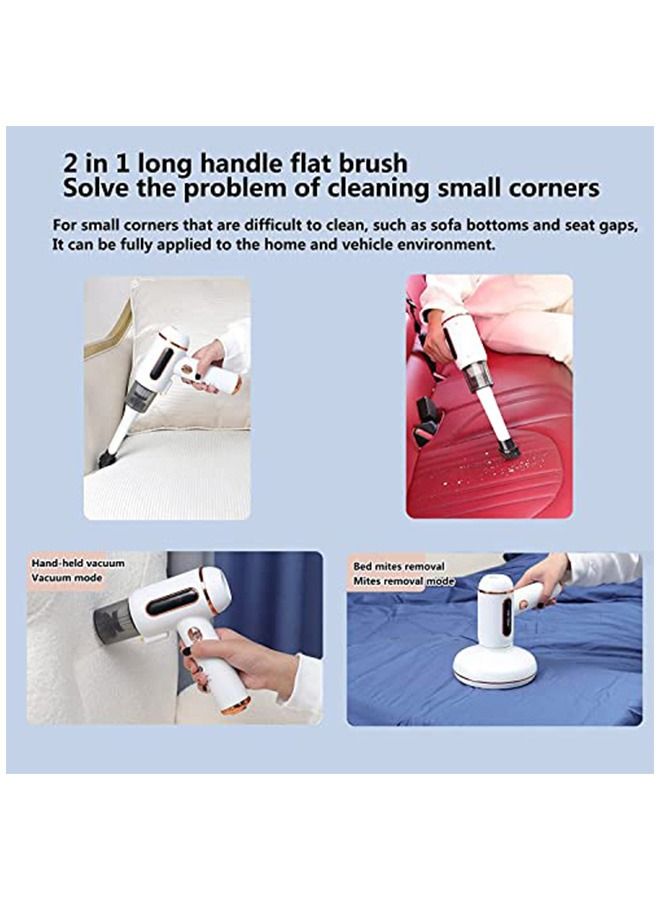 2 in 1 long handle flat brush
Solve the problem of cleaning small corners

For small corners that are difficult to clean, such as sofa bottoms and seat gaps, It can be fully applied to the home and vehicle environment.

Hand-held vacuum
Vacuum mode

Bed mites removal
Mites removal mode