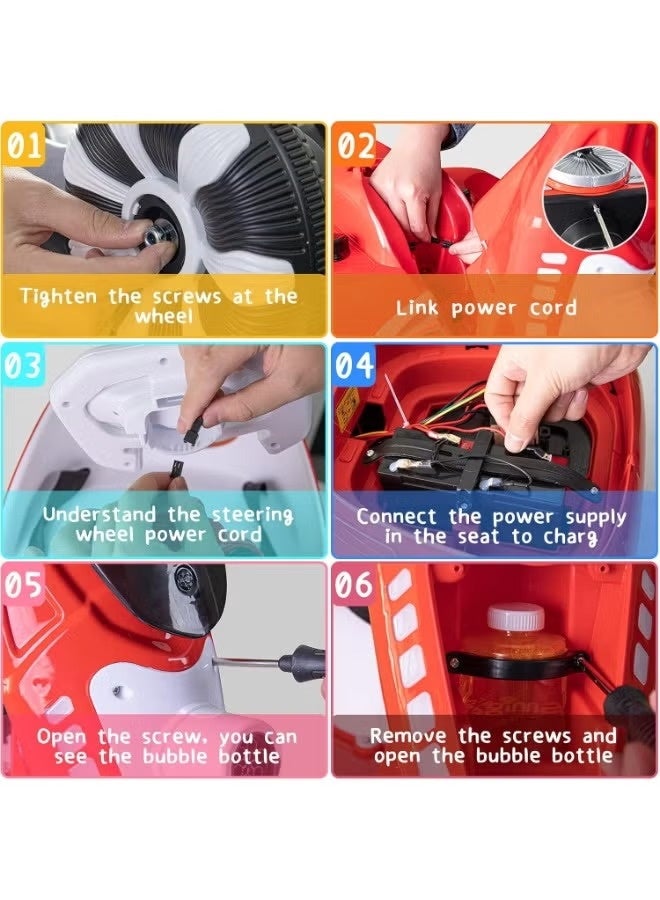 01
Tighten the screws at the wheel

02
Link power cord

03
Understand the steering wheel power cord

04
Connect the power supply in the seat to charg

05
Open the screw, you can see the bubble bottle

06
Remove the screws and open the bubble bottle