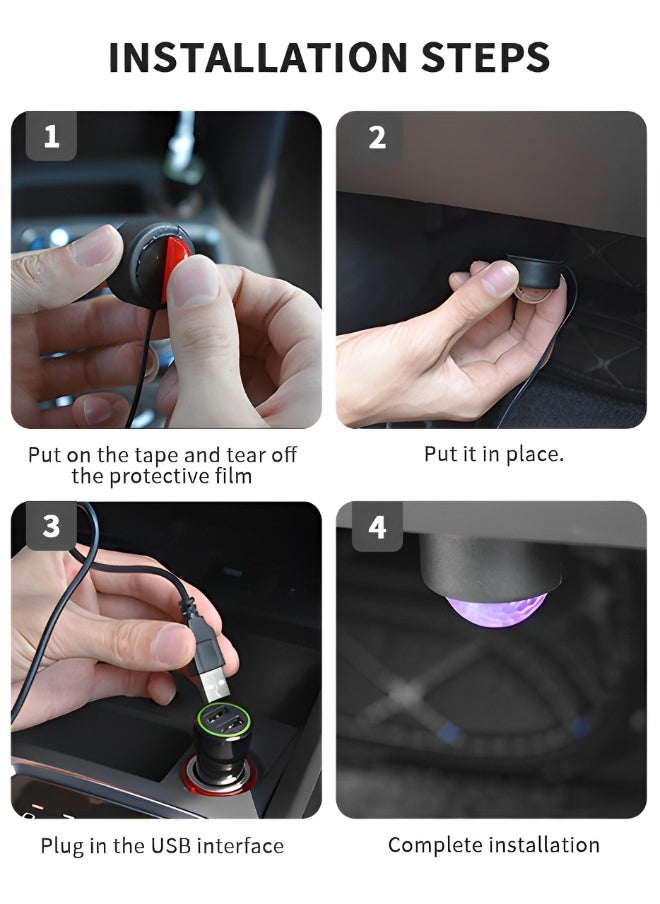 INSTALLATION STEPS

1

Put on the tape and tear off the protective film

2

Put it in place.

3

Plug in the USB interface

4

Complete installation