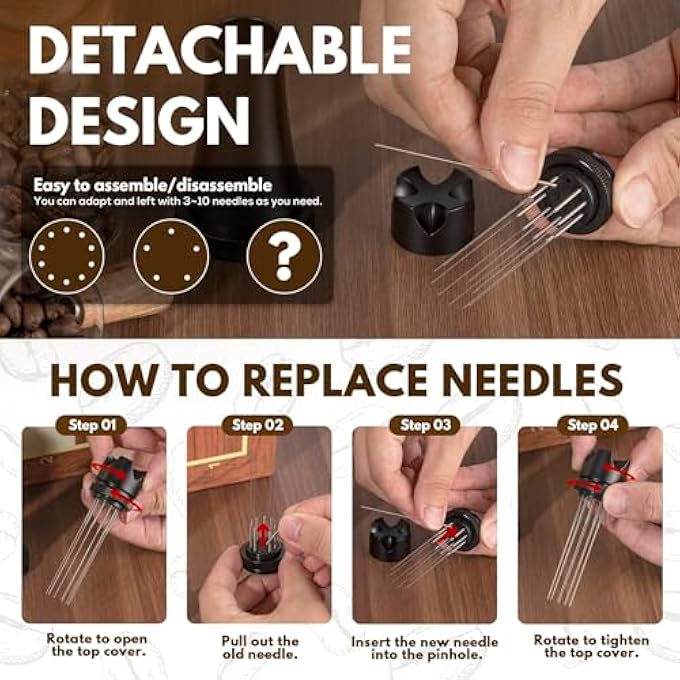 DETACHABLE DESIGN

Easy to assemble/disassemble
You can adapt and left with 3~10 needles as you need.

?

HOW TO REPLACE NEEDLES

Step 01
Rotate to open the top cover.

Step 02
Pull out the old needle.

Step 03
Insert the new needle into the pinhole.

Step 04
Rotate to tighten the top cover.