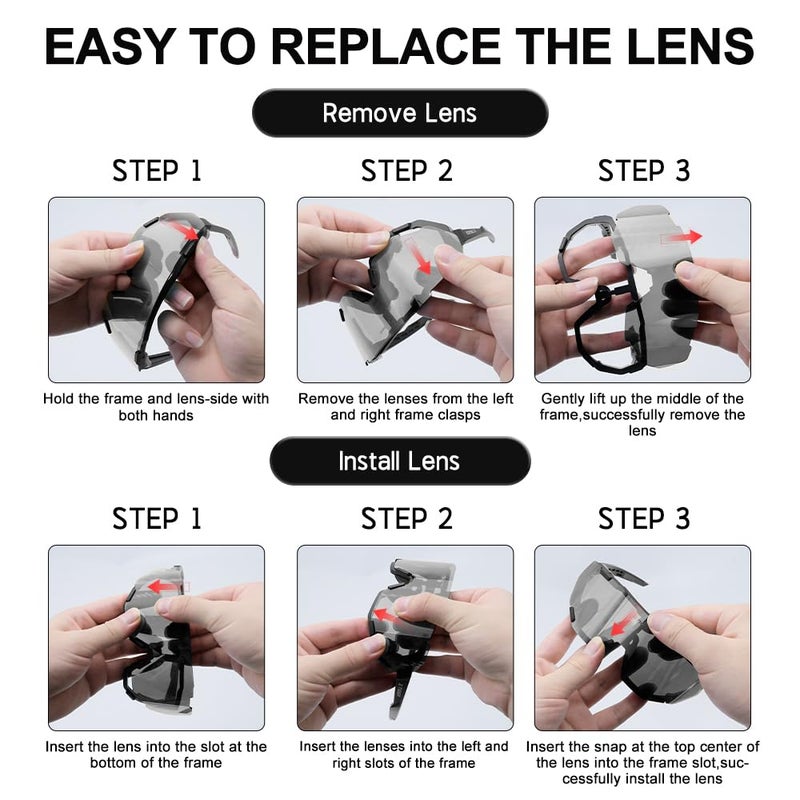 EASY TO REPLACE THE LENS

Remove Lens

STEP 1

Hold the frame and lens-side with both hands

STEP 2

Remove the lenses from the left and right frame clasps

STEP 3

Gently lift up the middle of the frame,successfully remove the lens

Install Lens

STEP 1

Insert the lens into the slot at the bottom of the frame

STEP 2

Insert the lenses into the left and right slots of the frame

STEP 3

Insert the snap at the top center of the lens into the frame slot,successfully install the lens