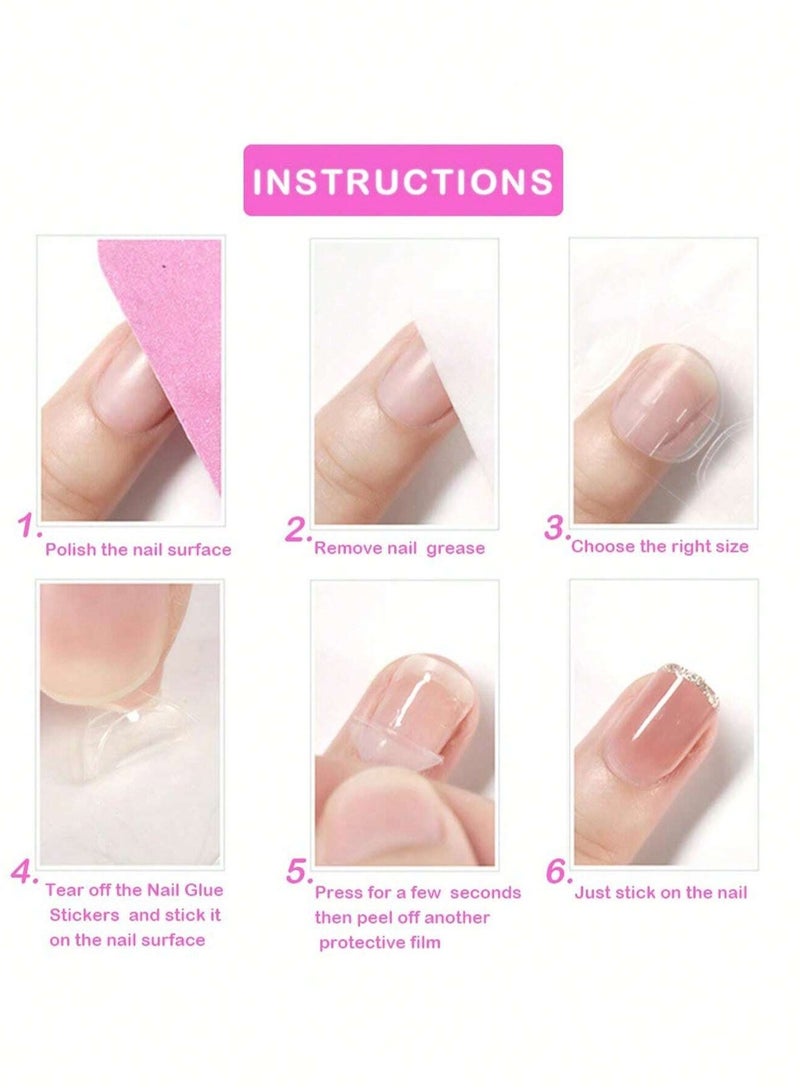 INSTRUCTIONS

1. Polish the nail surface

2. Remove nail grease

3. Choose the right size

4. Tear off the Nail Glue Stickers and stick it on the nail surface

5. Press for a few seconds then peel off another protective film

6. Just stick on the nail