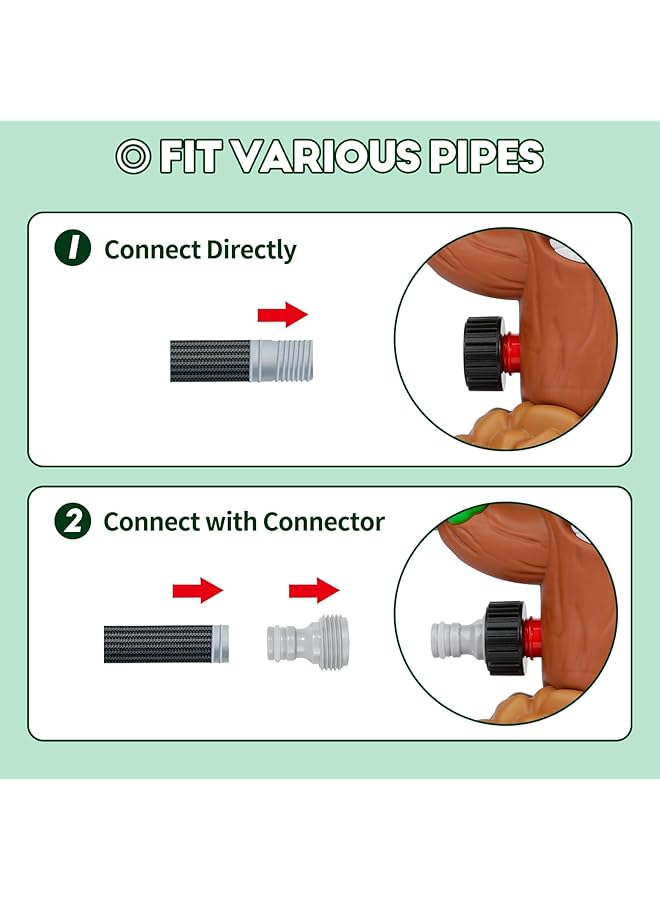 FIT VARIOUS PIPES

1 Connect Directly

2 Connect with Connector