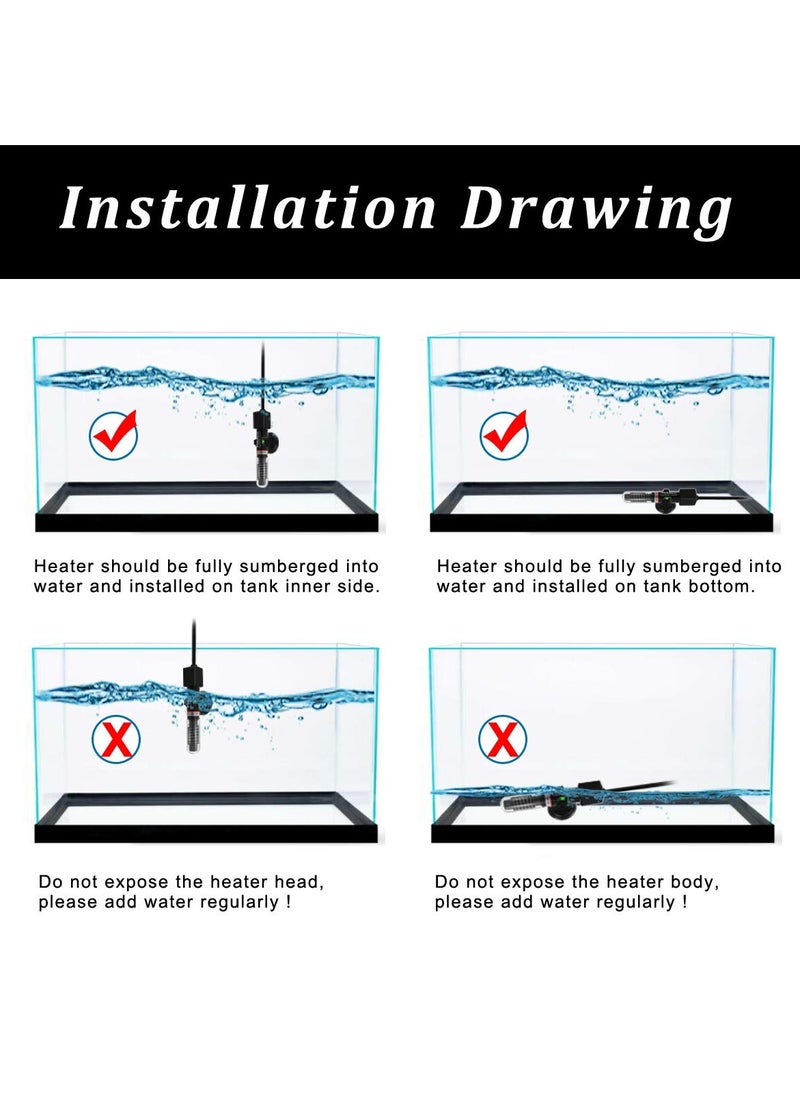 Installation Drawing

Heater should be fully sumberged into water and installed on tank inner side.

Heater should be fully sumberged into water and installed on tank bottom.

Do not expose the heater head, please add water regularly !

Do not expose the heater body, please add water regularly !