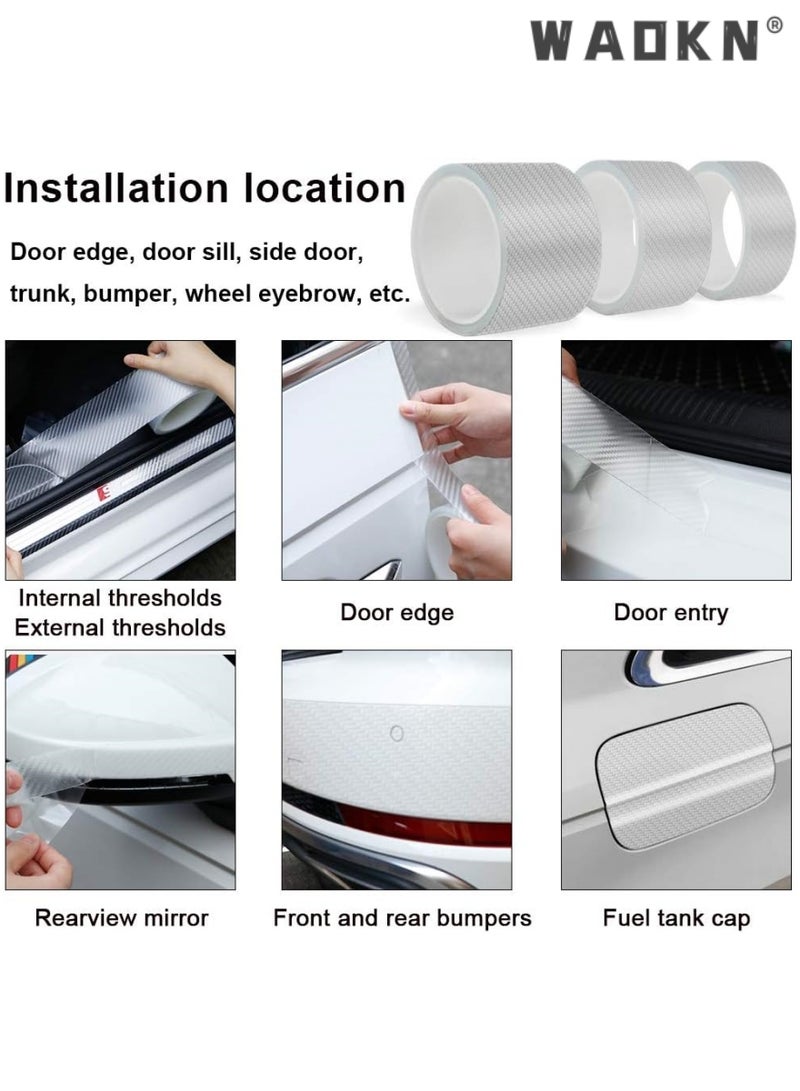 WAOKN®

Installation location

Door edge, door sill, side door, trunk, bumper, wheel eyebrow, etc.

Internal thresholds
External thresholds

Door edge

Door entry

Rearview mirror

Front and rear bumpers

Fuel tank cap