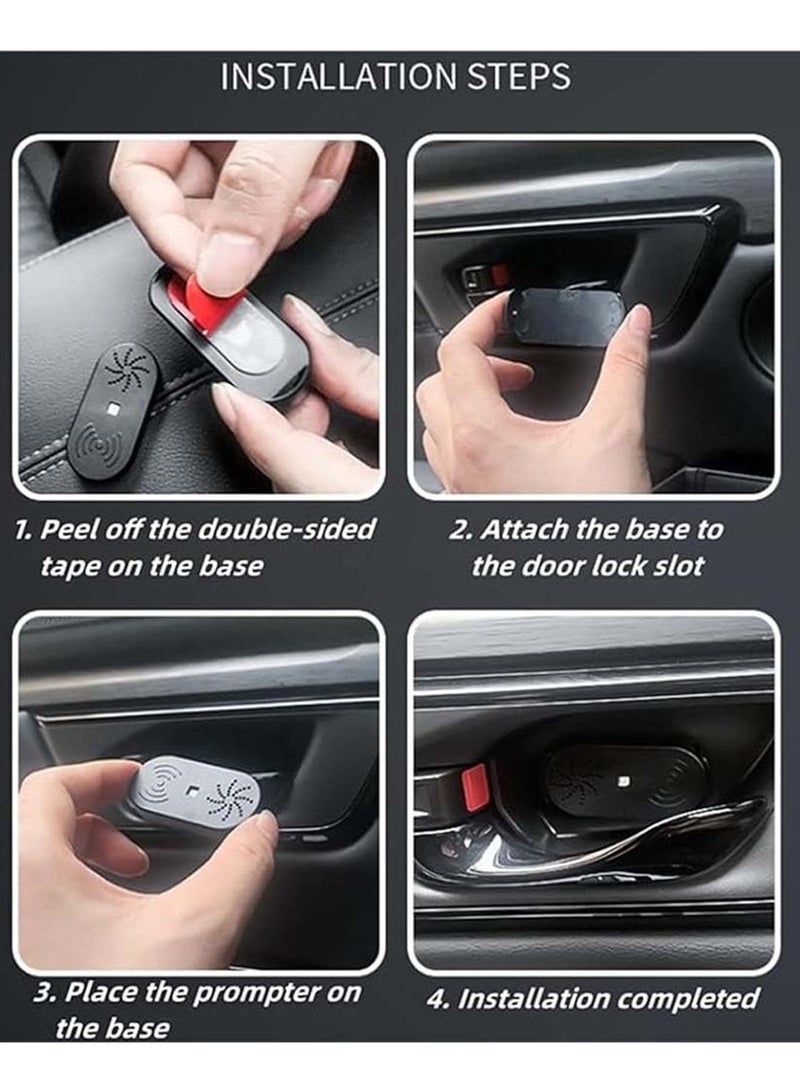 INSTALLATION STEPS

1. Peel off the double-sided tape on the base

2. Attach the base to the door lock slot

3. Place the prompter on the base

4. Installation completed