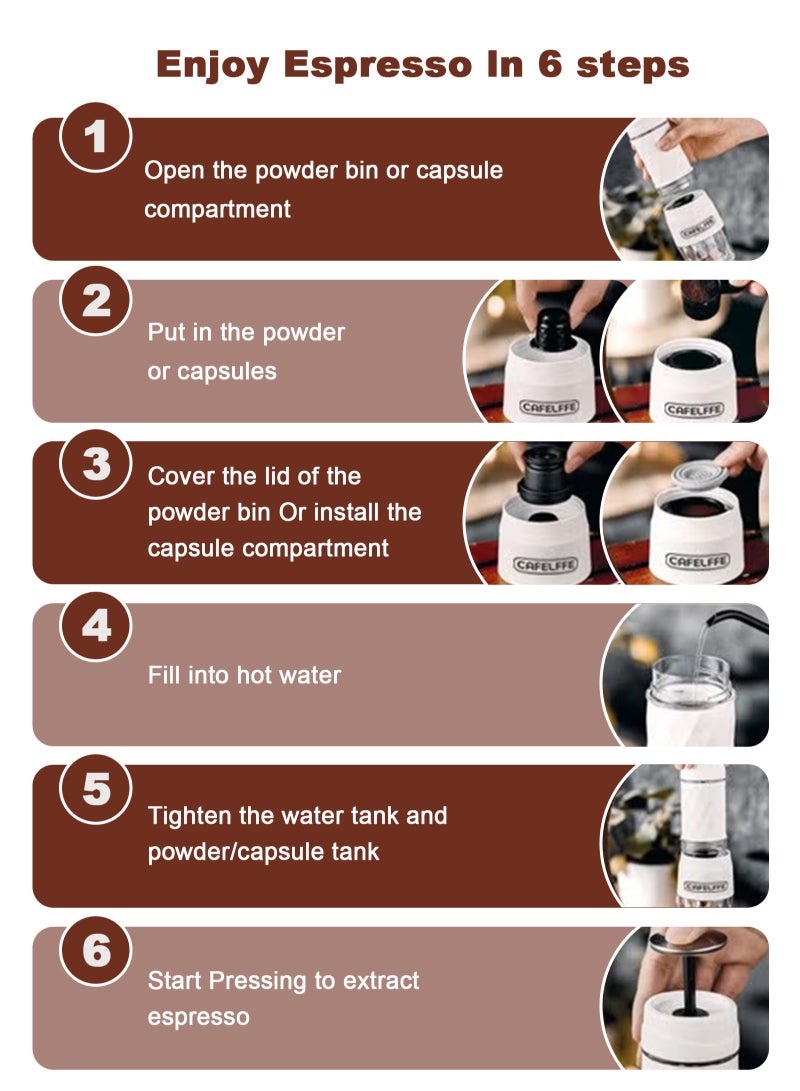 Enjoy Espresso In 6 steps

1
Open the powder bin or capsule compartment

CAFELFFE

2
Put in the powder or capsules

CAFELFFE CAFELFFE

3
Cover the lid of the powder bin Or install the capsule compartment

CAFELFFE CAFELFFE

4
Fill into hot water

5
Tighten the water tank and powder/capsule tank

CAFELFFE

6
Start Pressing to extract espresso