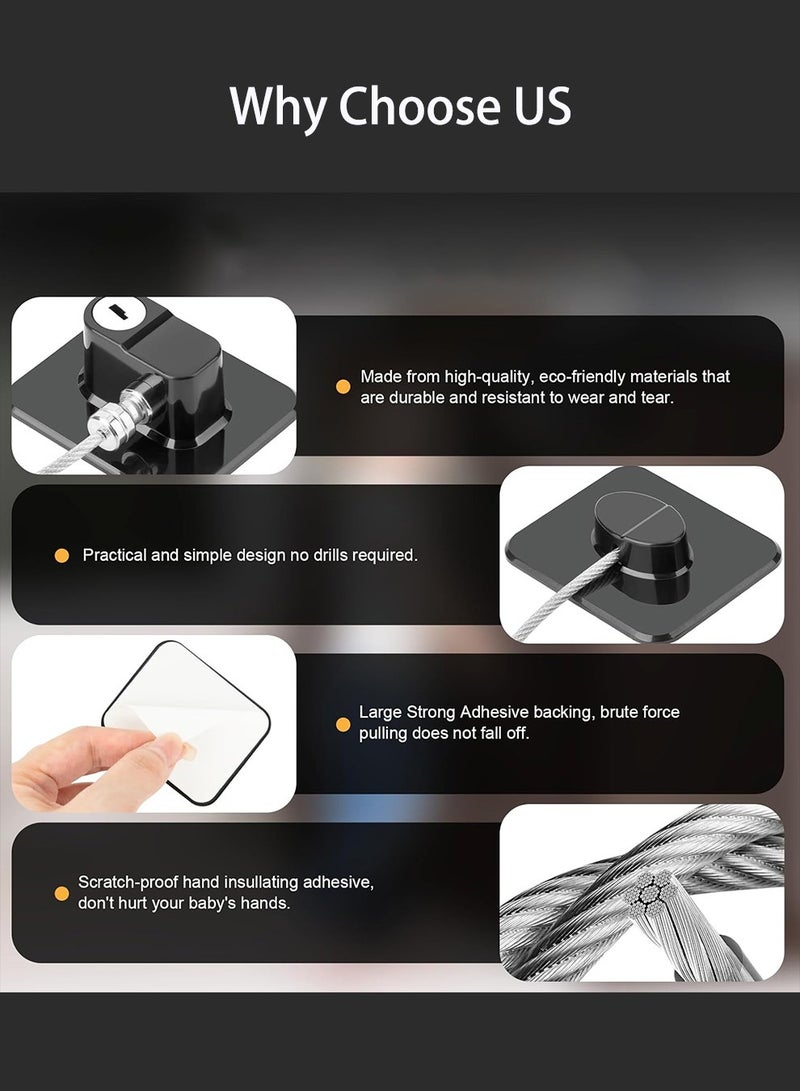 Why Choose US

Made from high-quality, eco-friendly materials that are durable and resistant to wear and tear.

Practical and simple design no drills required.

Large Strong Adhesive backing, brute force pulling does not fall off.

Scratch-proof hand insullating adhesive, don't hurt your baby's hands.