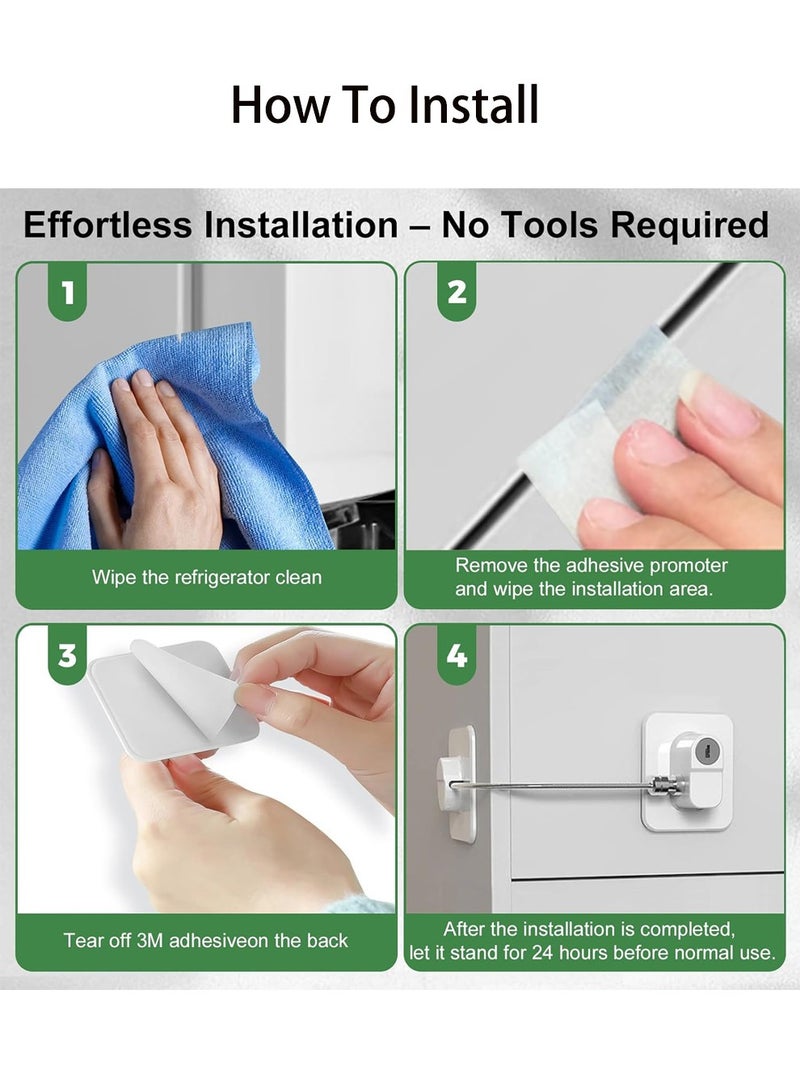 How To Install

Effortless Installation – No Tools Required

1

Wipe the refrigerator clean

2

Remove the adhesive promoter and wipe the installation area.

3

Tear off 3M adhesiveon the back

4

After the installation is completed, let it stand for 24 hours before normal use.