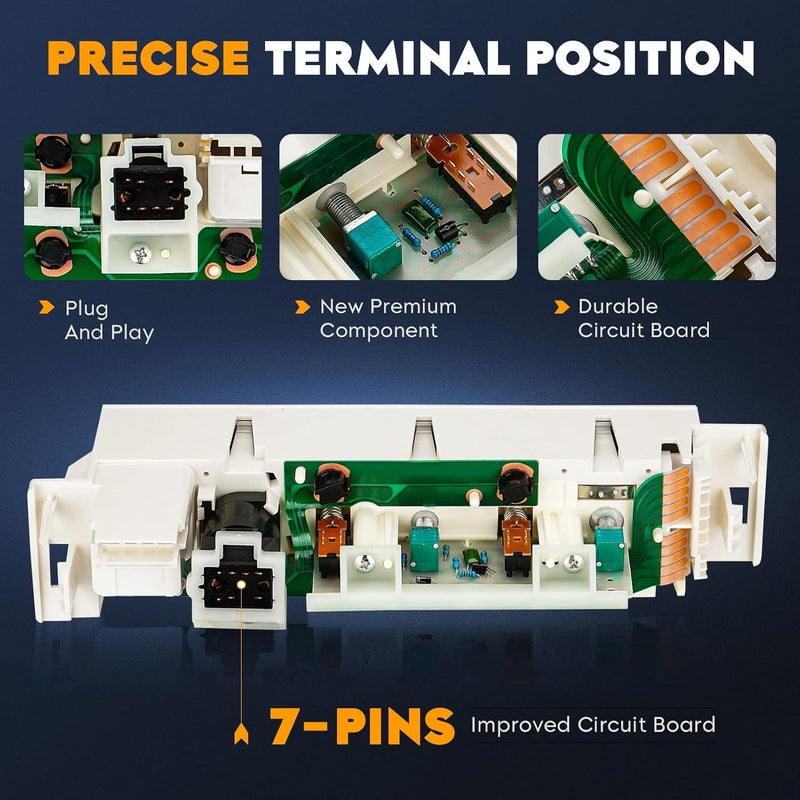 PRECISE TERMINAL POSITION

Plug And Play

New Premium Component

Durable Circuit Board

7-PINS Improved Circuit Board