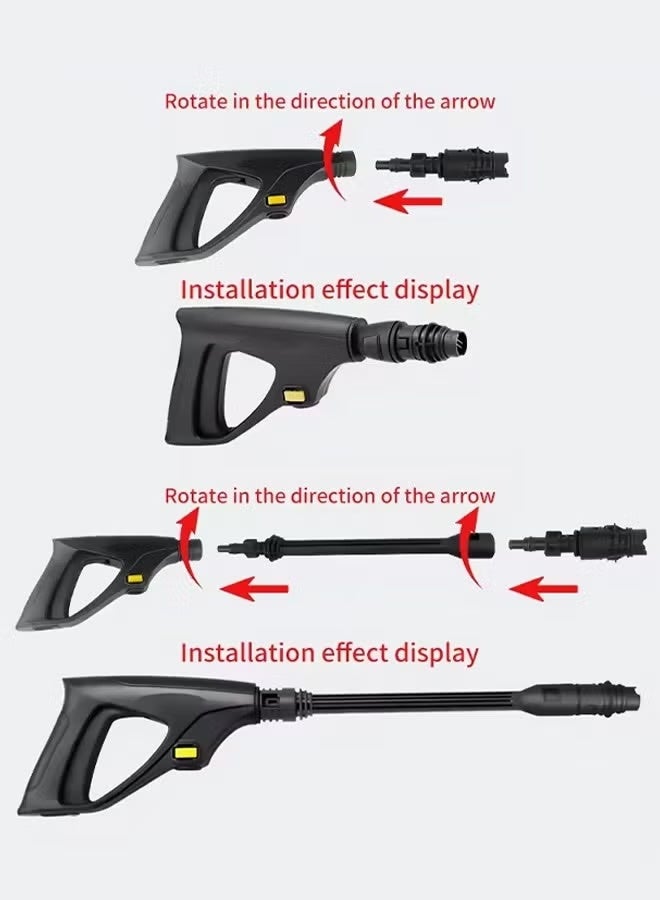 Rotate in the direction of the arrow

Installation effect display

Rotate in the direction of the arrow

Installation effect display